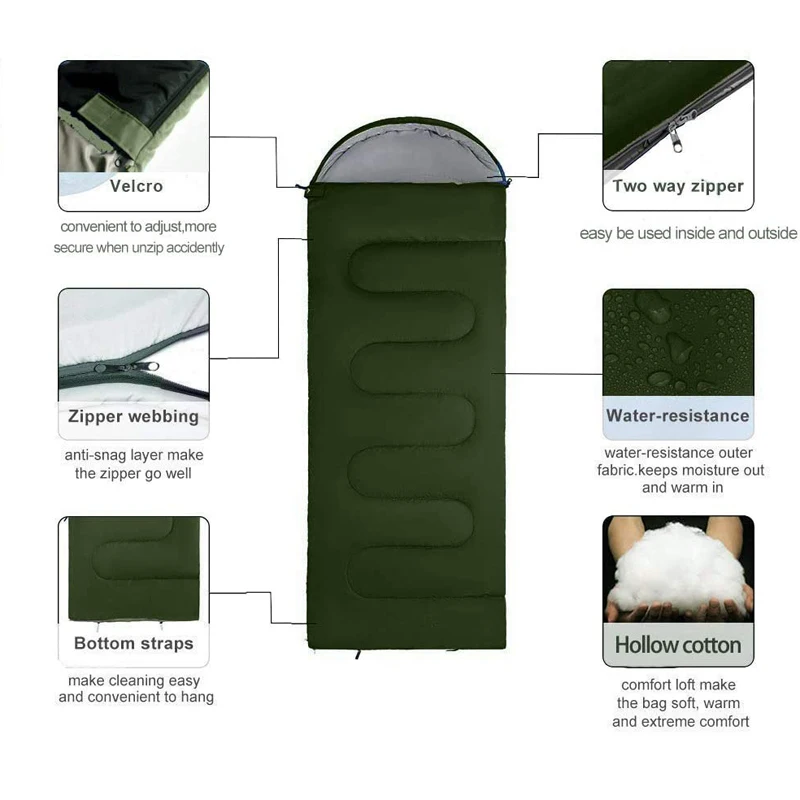 Velcro

convenient to adjust,more secure when unzip accidently

Zipper webbing

anti-snag layer make the zipper go well

Bottom straps

make cleaning easy and convenient to hang

Two way zipper

easy be used inside and outside

Water-resistance

water-resistance outer fabric.keeps moisture out and warm in

Hollow cotton

comfort loft make the bag soft, warm and extreme comfort