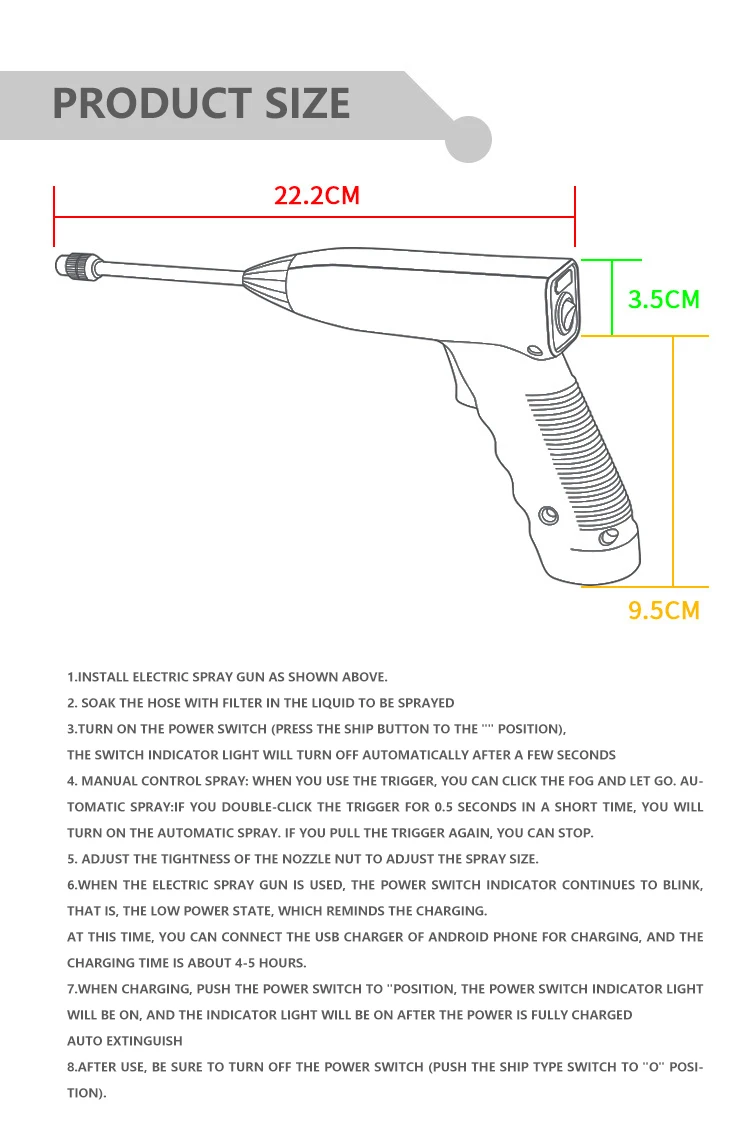 PRODUCT SIZE

22.2CM

3.5CM

9.5CM

1.INSTALL ELECTRIC SPRAY GUN AS SHOWN ABOVE.

2. SOAK THE HOSE WITH FILTER IN THE LIQUID TO BE SPRAYED

3.TURN ON THE POWER SWITCH (PRESS THE SHIP BUTTON TO THE "" POSITION),

THE SWITCH INDICATOR LIGHT WILL TURN OFF AUTOMATICALLY AFTER A FEW SECONDS

4. MANUAL CONTROL SPRAY: WHEN YOU USE THE TRIGGER, YOU CAN CLICK THE FOG AND LET GO. AUTOMATIC SPRAY:IF YOU DOUBLE-CLICK THE TRIGGER FOR 0.5 SECONDS IN A SHORT TIME, YOU WILL TURN ON THE AUTOMATIC SPRAY. IF YOU PULL THE TRIGGER AGAIN, YOU CAN STOP.

5. ADJUST THE TIGHTNESS OF THE NOZZLE NUT TO ADJUST THE SPRAY SIZE.

6.WHEN THE ELECTRIC SPRAY GUN IS USED, THE POWER SWITCH INDICATOR CONTINUES TO BLINK, THAT IS, THE LOW POWER STATE, WHICH REMINDS THE CHARGING.

AT THIS TIME, YOU CAN CONNECT THE USB CHARGER OF ANDROID PHONE FOR CHARGING, AND THE CHARGING TIME IS ABOUT 4-5 HOURS.

7.WHEN CHARGING, PUSH THE POWER SWITCH TO "POSITION, THE POWER SWITCH INDICATOR LIGHT WILL BE ON, AND THE INDICATOR LIGHT WILL BE ON AFTER THE POWER IS FULLY CHARGED

AUTO EXTINGUISH

8.AFTER USE, BE SURE TO TURN OFF THE POWER SWITCH (PUSH THE SHIP TYPE SWITCH TO "O" POSITION).