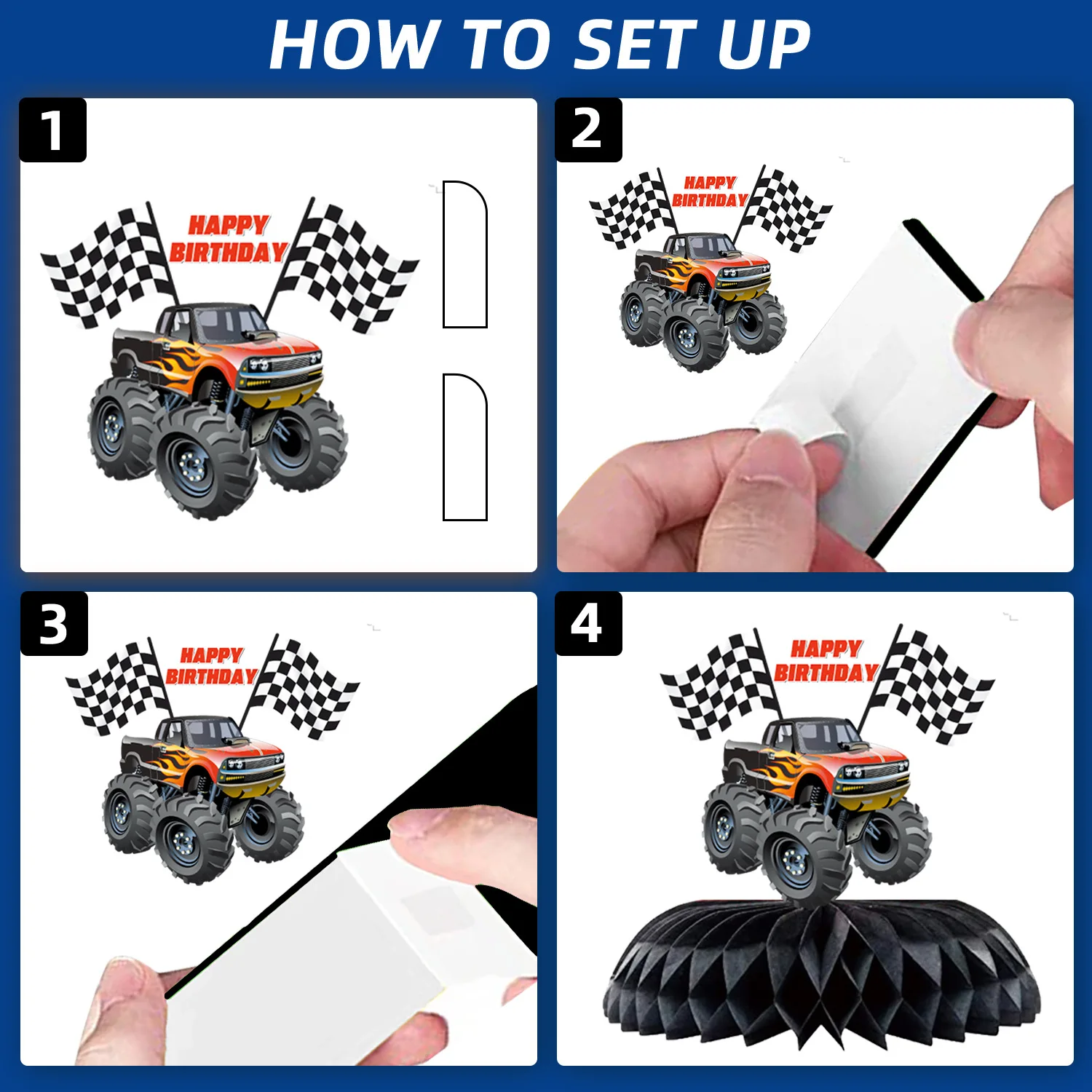 HOW TO SET UP

1

HAPPY BIRTHDAY

2

HAPPY BIRTHDAY

3

HAPPY BIRTHDAY

4

HAPPY BIRTHDAY