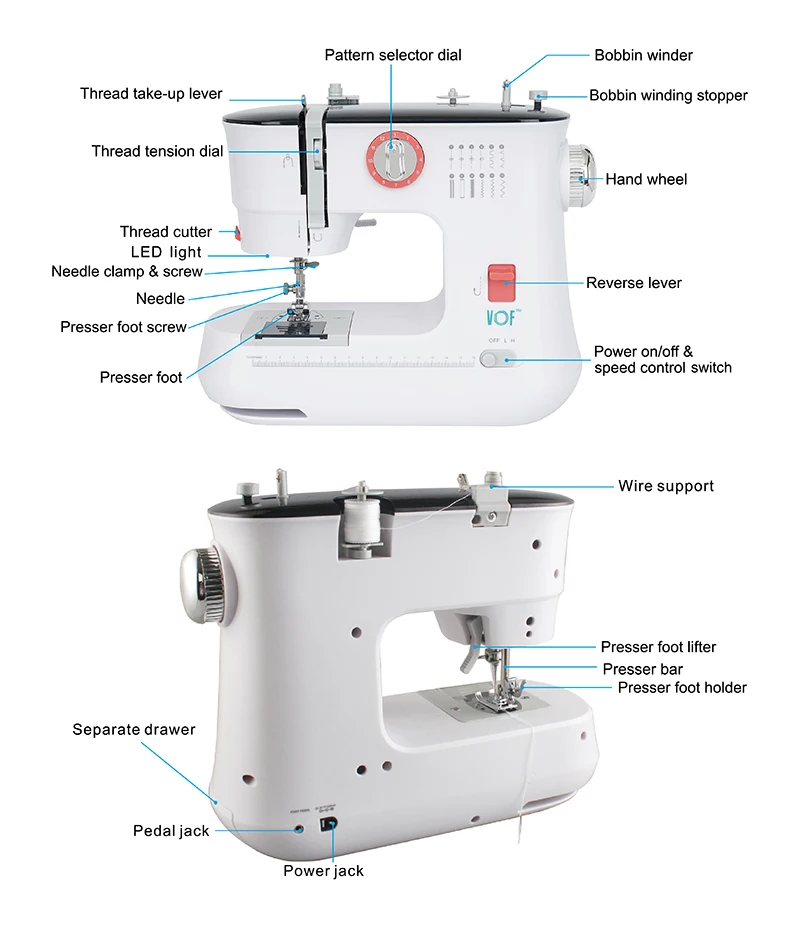 Pattern selector dial
Bobbin winder
Thread take-up lever
Bobbin winding stopper
Thread tension dial
Hand wheel
Thread cutter
LED light
Needle clamp & screw
Reverse lever
Needle
VOF™
Presser foot screw
OFF L H
Power on/off & speed control switch
Presser foot

Wire support
Presser foot lifter
Presser bar
Presser foot holder
Separate drawer
Pedal jack
Power jack