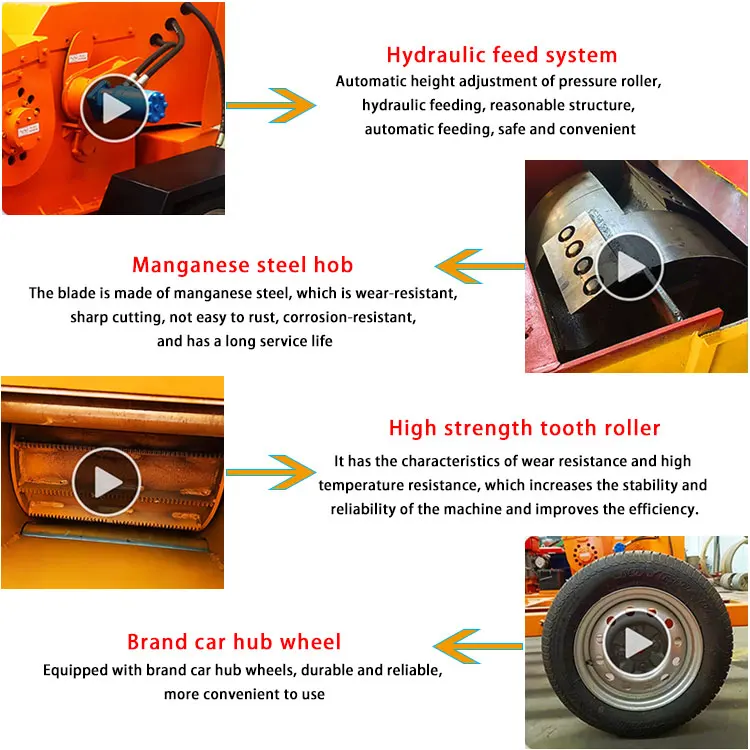 Hydraulic feed system
Automatic height adjustment of pressure roller, hydraulic feeding, reasonable structure, automatic feeding, safe and convenient

Manganese steel hob
The blade is made of manganese steel, which is wear-resistant, sharp cutting, not easy to rust, corrosion-resistant, and has a long service life

High strength tooth roller
It has the characteristics of wear resistance and high temperature resistance, which increases the stability and reliability of the machine and improves the efficiency.

Brand car hub wheel
Equipped with brand car hub wheels, durable and reliable, more convenient to use