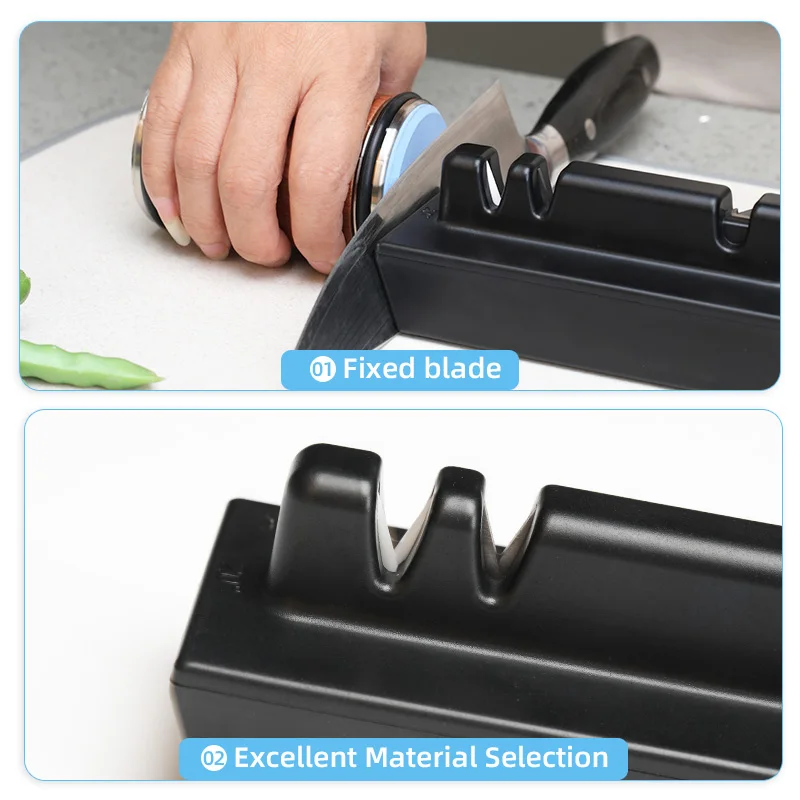 01 Fixed blade

02 Excellent Material Selection