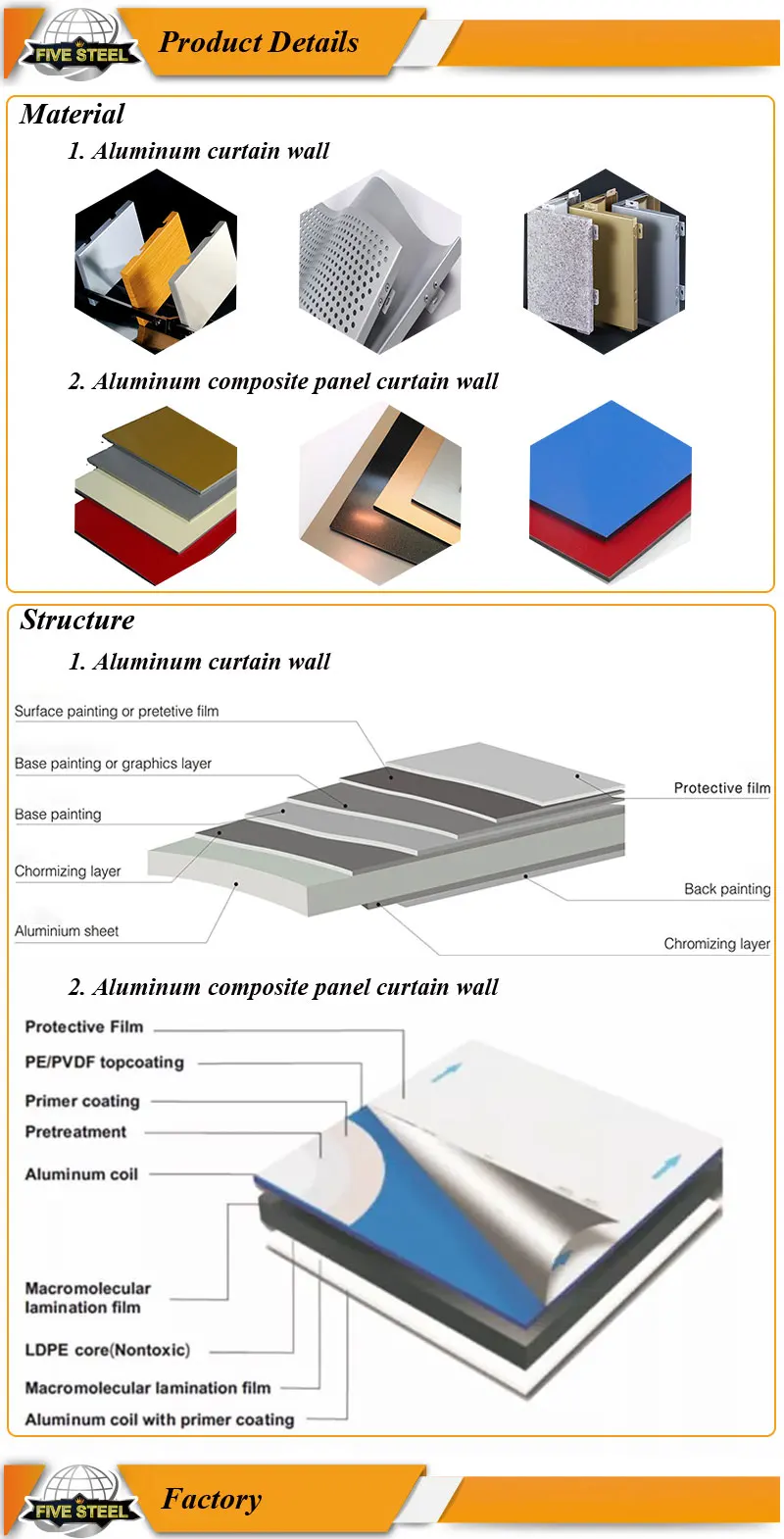 FIVE STEEL

Product Details

Material

1. Aluminum curtain wall

2. Aluminum composite panel curtain wall

Structure

1. Aluminum curtain wall

Surface painting or pretetive film

Base painting or graphics layer

Base painting

Chormizing layer

Aluminium sheet

Protective film

Back painting

Chromizing layer

2. Aluminum composite panel curtain wall

Protective Film

PE/PVDF topcoating

Primer coating

Pretreatment

Aluminum coil

Macromolecular lamination film

LDPE core(Nontoxic)

Macromolecular lamination film

Aluminum coil with primer coating

FIVE STEEL

Factory