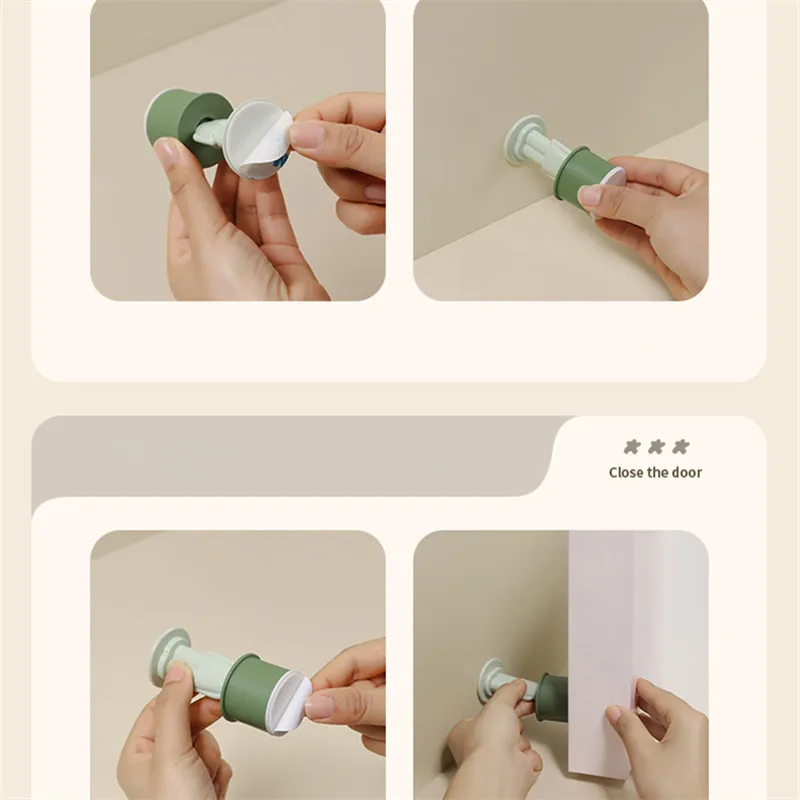 Close the door