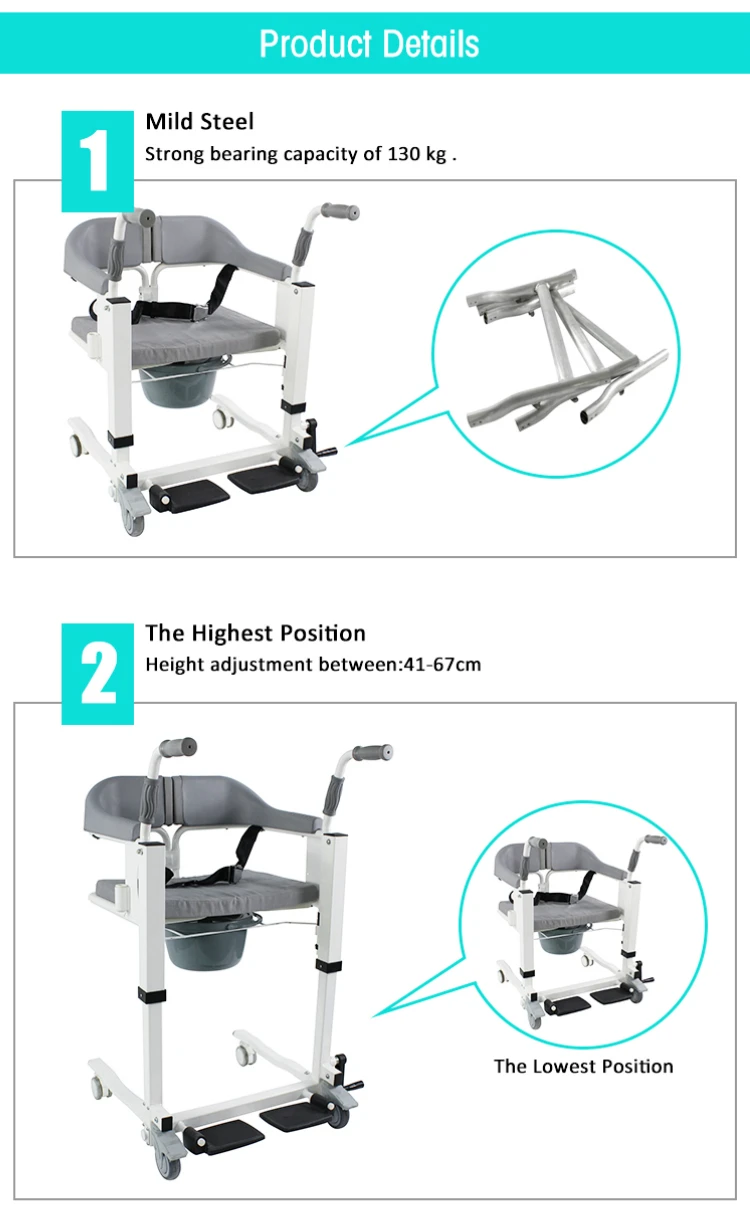 Product Details

1

Mild Steel

Strong bearing capacity of 130 kg .

2

The Highest Position

Height adjustment between:41-67cm

The Lowest Position