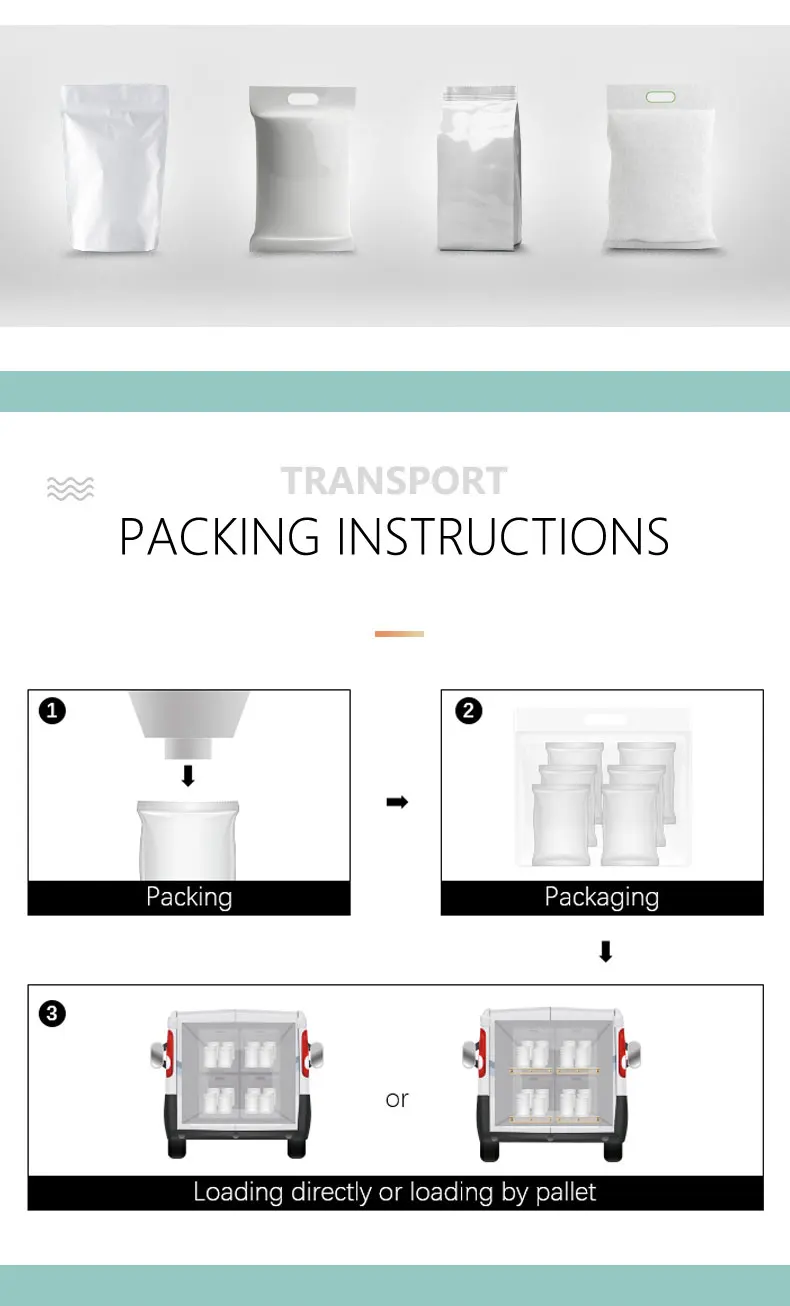 TRANSPORT
PACKING INSTRUCTIONS

1
Packing

2
Packaging

3
or
Loading directly or loading by pallet