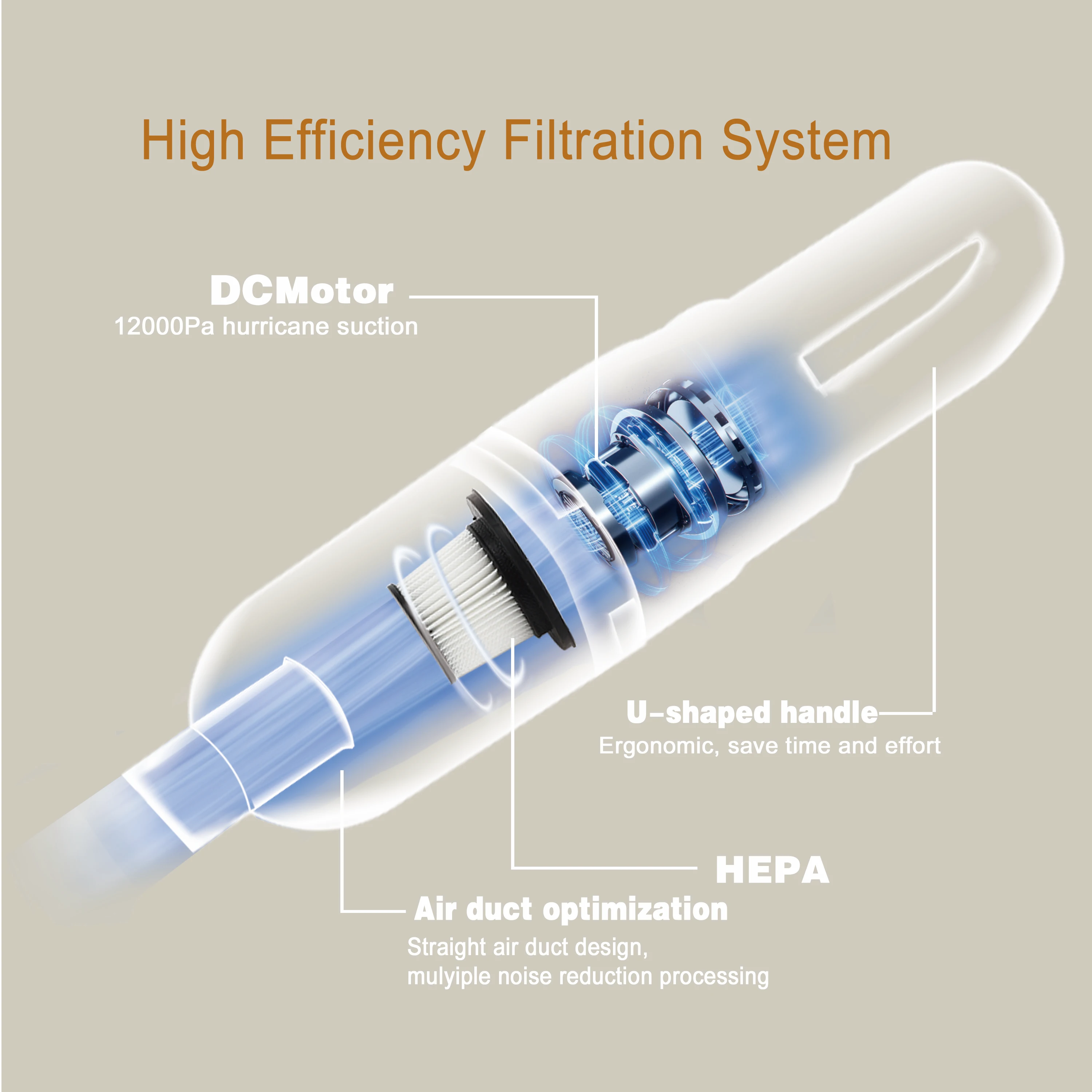 High Efficiency Filtration System

DCMotor
12000Pa hurricane suction

U-shaped handle
Ergonomic, save time and effort

HEPA

Air duct optimization
Straight air duct design,
mulyiple noise reduction processing