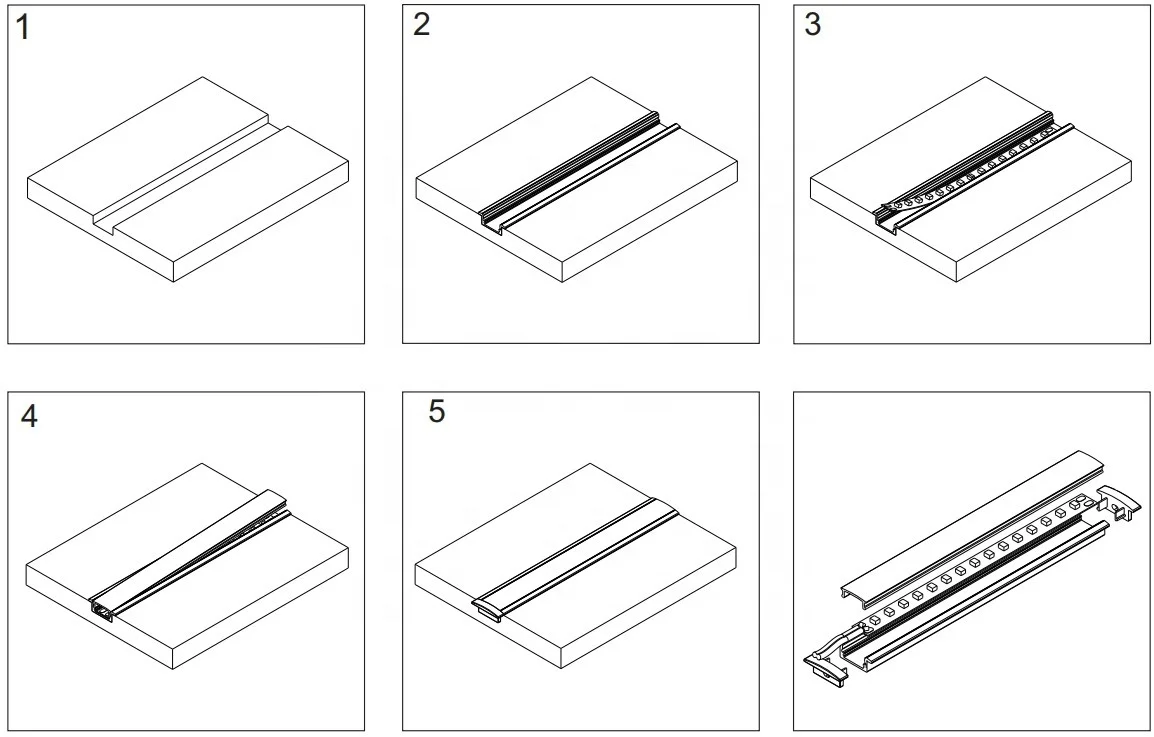 1

2

3

4

5