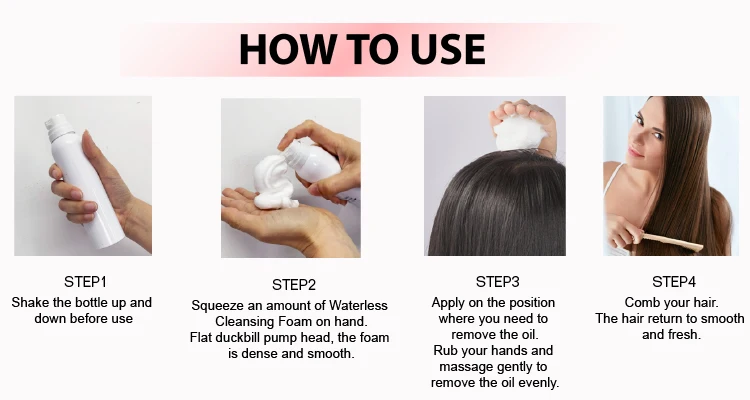 HOW TO USE

STEP1
Shake the bottle up and down before use

STEP2
Squeeze an amount of Waterless Cleansing Foam on hand.
Flat duckbill pump head, the foam is dense and smooth.

STEP3
Apply on the position where you need to remove the oil.
Rub your hands and massage gently to remove the oil evenly.

STEP4
Comb your hair.
The hair return to smooth and fresh.