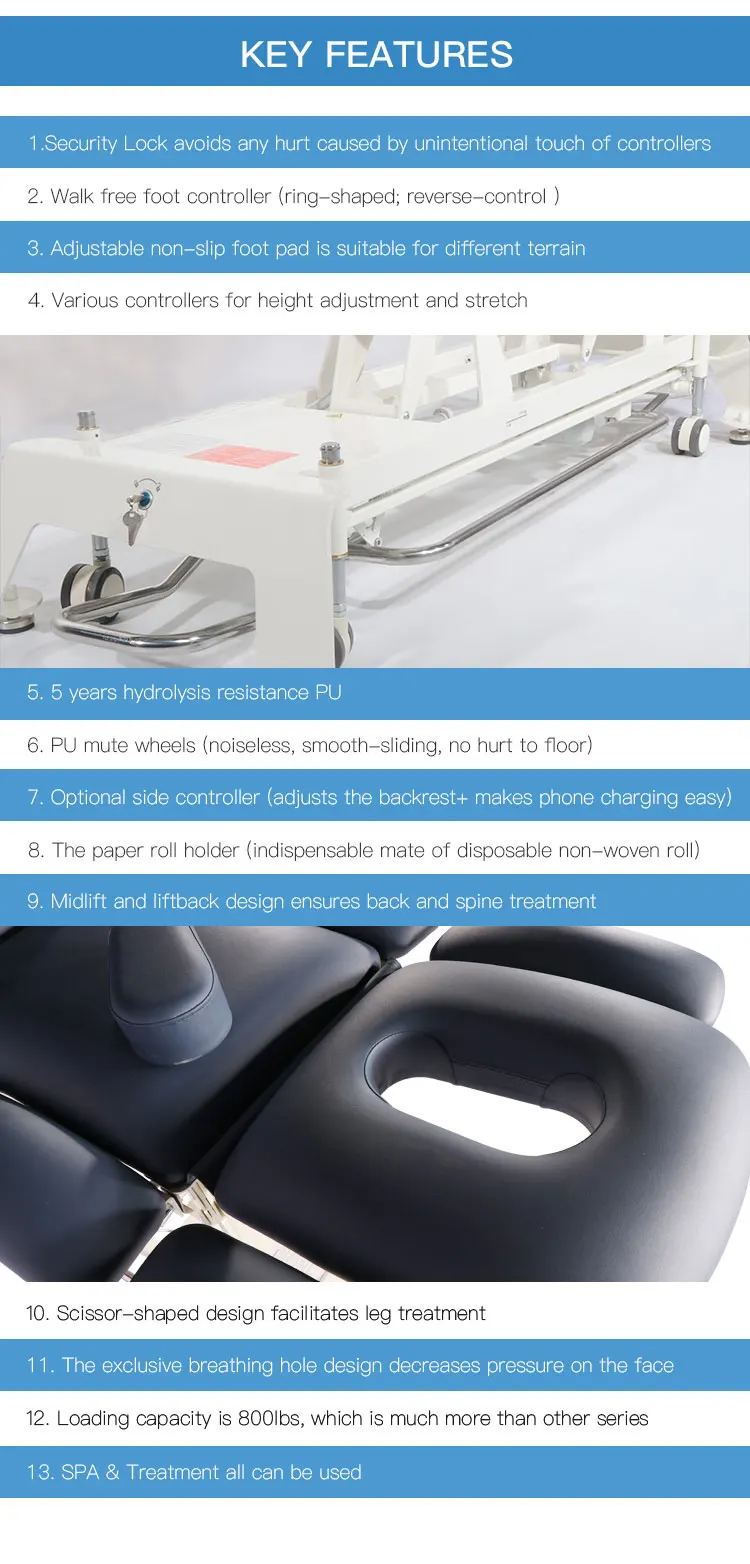 KEY FEATURES

1.Security Lock avoids any hurt caused by unintentional touch of controllers

2. Walk free foot controller (ring-shaped; reverse-control )

3. Adjustable non-slip foot pad is suitable for different terrain

4. Various controllers for height adjustment and stretch

5. 5 years hydrolysis resistance PU

6. PU mute wheels (noiseless, smooth-sliding, no hurt to floor)

7. Optional side controller (adjusts the backrest+ makes phone charging easy)

8. The paper roll holder (indispensable mate of disposable non-woven roll)

9. Midlift and liftback design ensures back and spine treatment

10. Scissor-shaped design facilitates leg treatment

11. The exclusive breathing hole design decreases pressure on the face

12. Loading capacity is 800lbs, which is much more than other series

13. SPA & Treatment all can be used