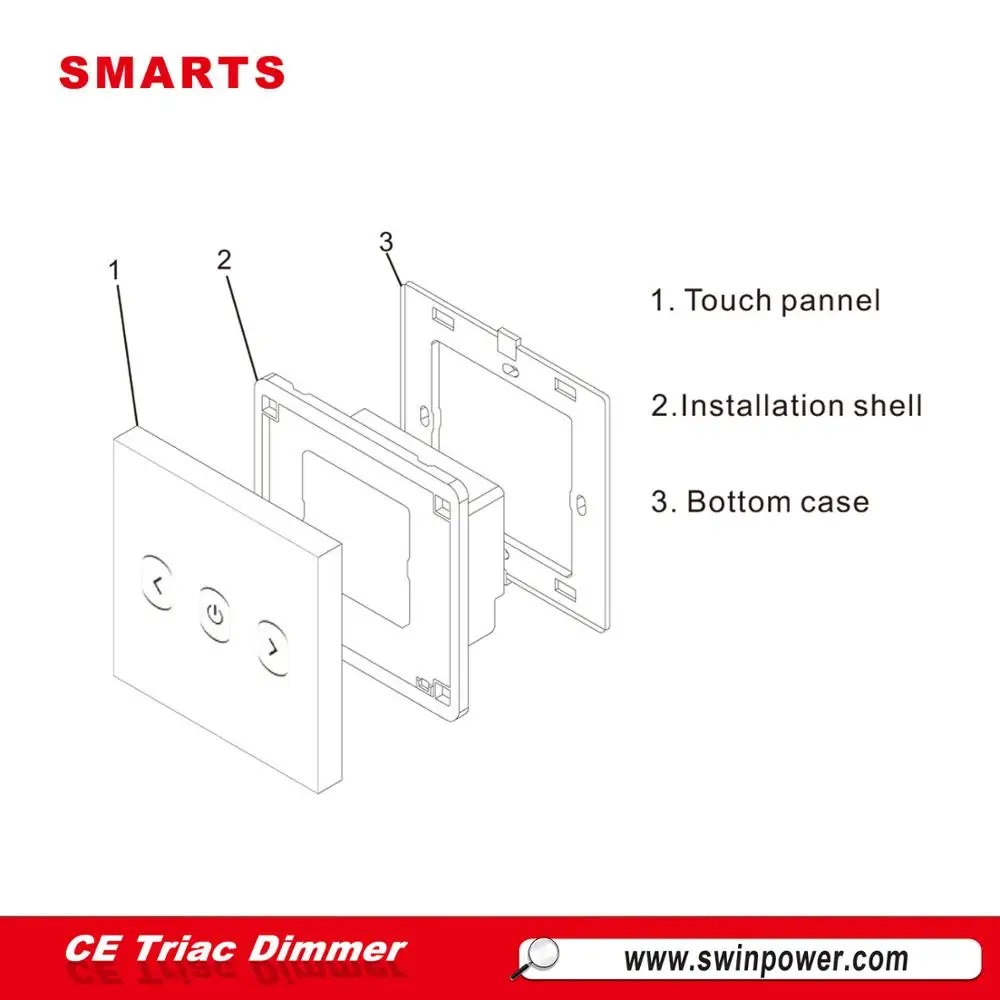 SMARTS

1

2

3

1. Touch pannel

2.Installation shell

3. Bottom case

CE Triac Dimmer

www.swinpower.com