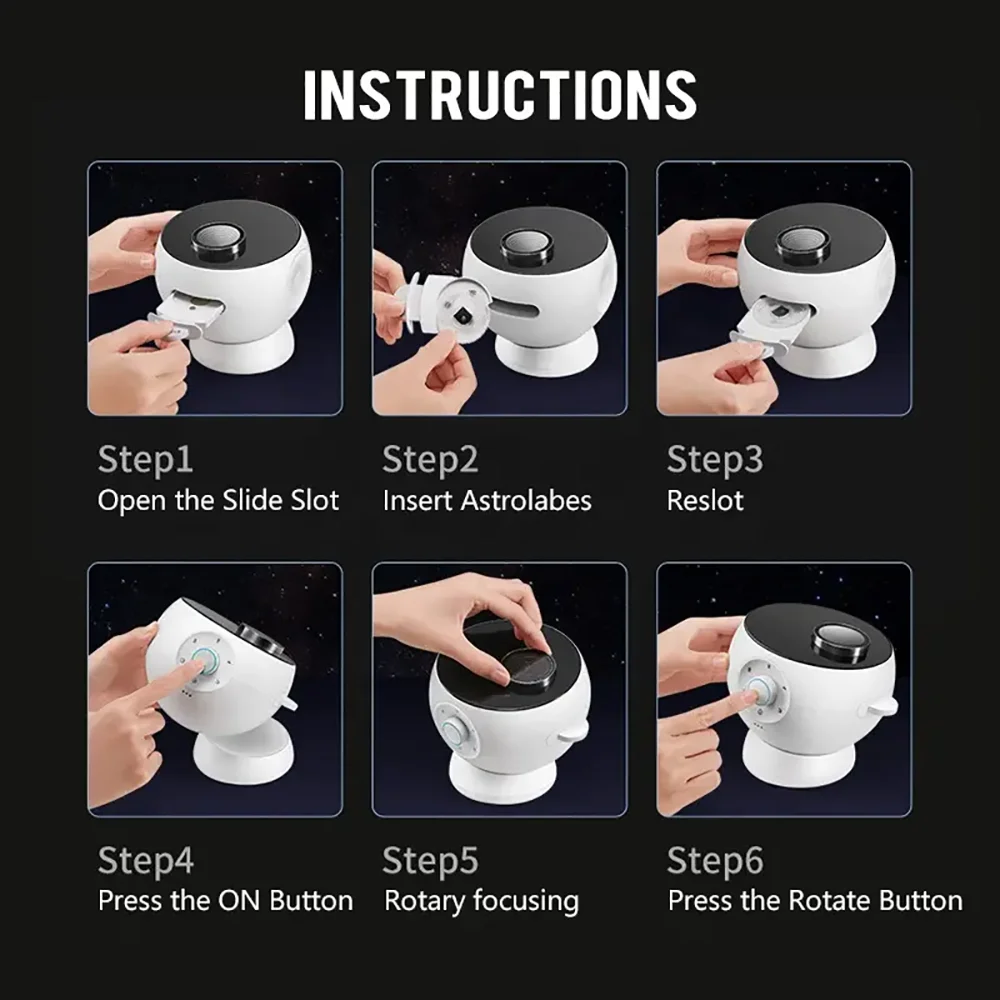 INSTRUCTIONS

Step1
Open the Slide Slot

Step2
Insert Astrolabes

Step3
Reslot

Step4
Press the ON Button

Step5
Rotary focusing

Step6
Press the Rotate Button