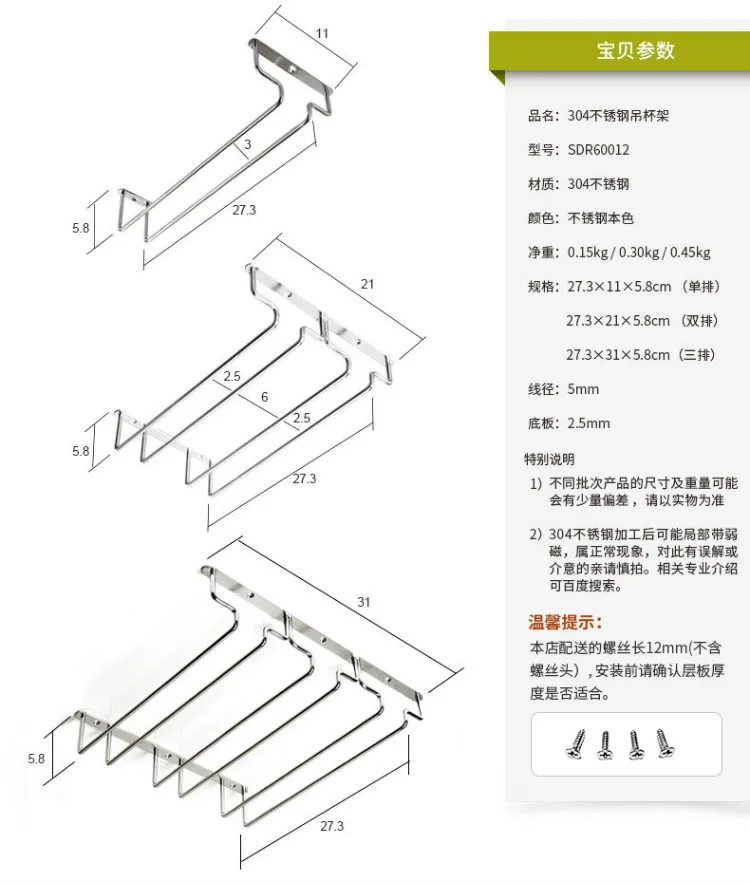 11

3

5.8

27.3

21

2.5

6

2.5

5.8

27.3

31

5.8

27.3

宝贝参数

品名：304不锈钢吊杯架

型号：SDR60012

材质：304不锈钢

颜色：不锈钢本色

净重：0.15kg / 0.30kg / 0.45kg

规格：27.3×11×5.8cm （单排）
27.3×21×5.8cm （双排）
27.3×31×5.8cm（三排）

线径：5mm

底板：2.5mm

特别说明

1）不同批次产品的尺寸及重量可能会有少量偏差，请以实物为准

2）304不锈钢加工后可能局部带弱磁，属正常现象，对此有误解或介意的亲请慎拍。相关专业介绍可百度搜索。

温馨提示：

本店配送的螺丝长12mm(不含螺丝头)，安装前请确认层板厚度是否适合。