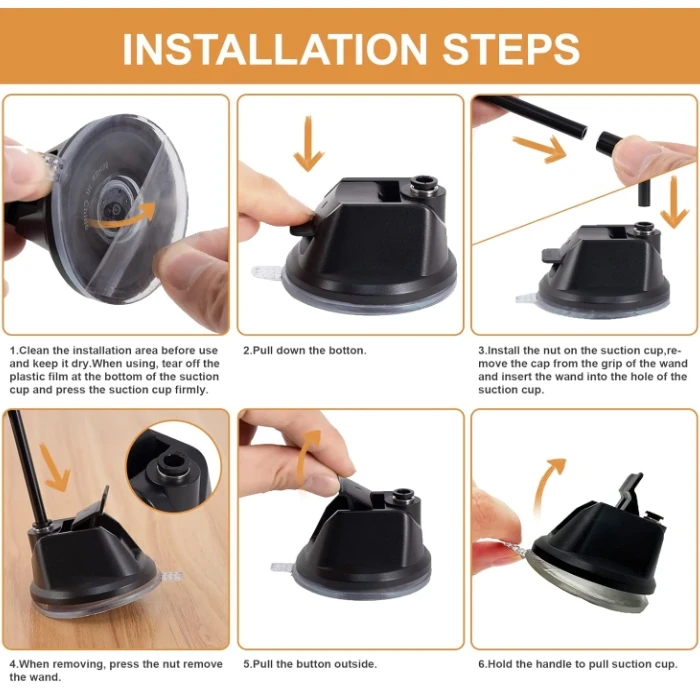 INSTALLATION STEPS

Made in China

1.Clean the installation area before use and keep it dry.When using, tear off the plastic film at the bottom of the suction cup and press the suction cup firmly.

2.Pull down the botton.

3.Install the nut on the suction cup,remove the cap from the grip of the wand and insert the wand into the hole of the suction cup.

4.When removing, press the nut remove the wand.

5.Pull the button outside.

6.Hold the handle to pull suction cup.