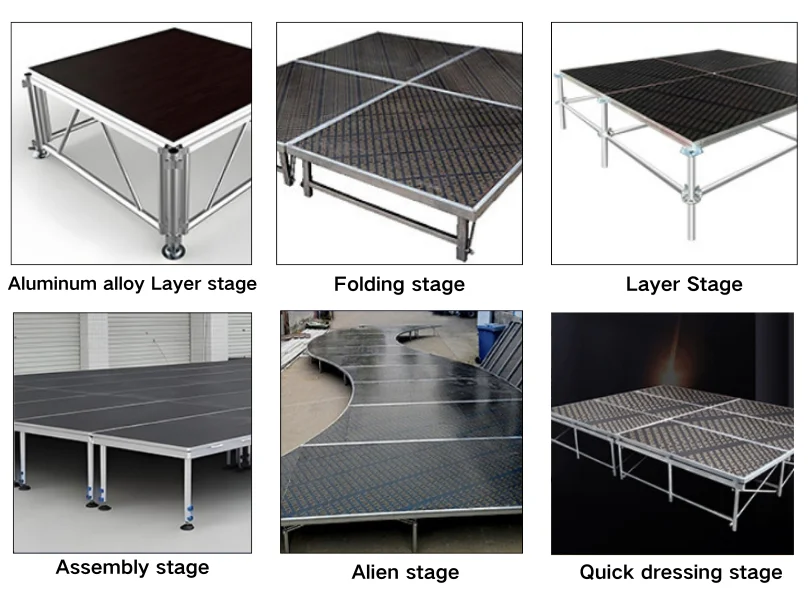 Aluminum alloy Layer stage

Folding stage

Layer Stage

Assembly stage

Alien stage

Quick dressing stage