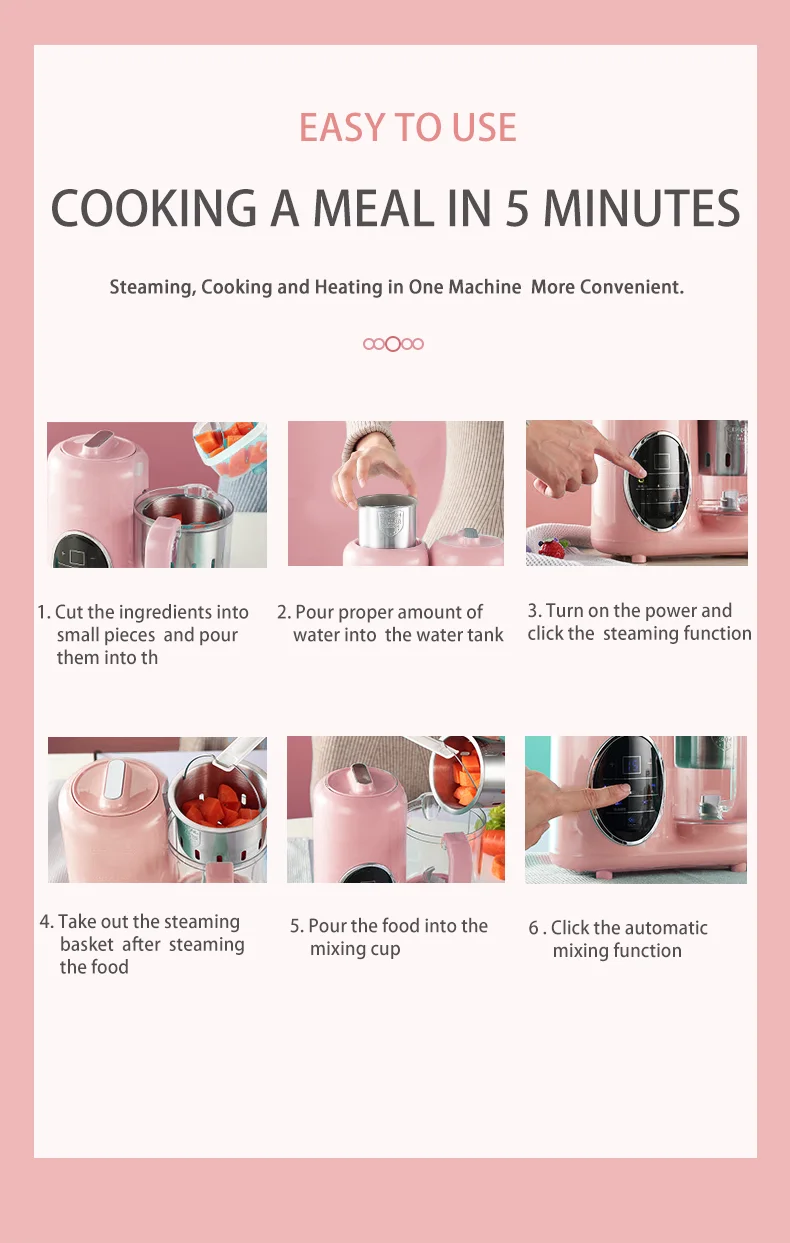 EASY TO USE

COOKING A MEAL IN 5 MINUTES

Steaming, Cooking and Heating in One Machine More Convenient.

1. Cut the ingredients into small pieces and pour them into th

2. Pour proper amount of water into the water tank

3. Turn on the power and click the steaming function

4. Take out the steaming basket after steaming the food

5. Pour the food into the mixing cup

6 . Click the automatic mixing function