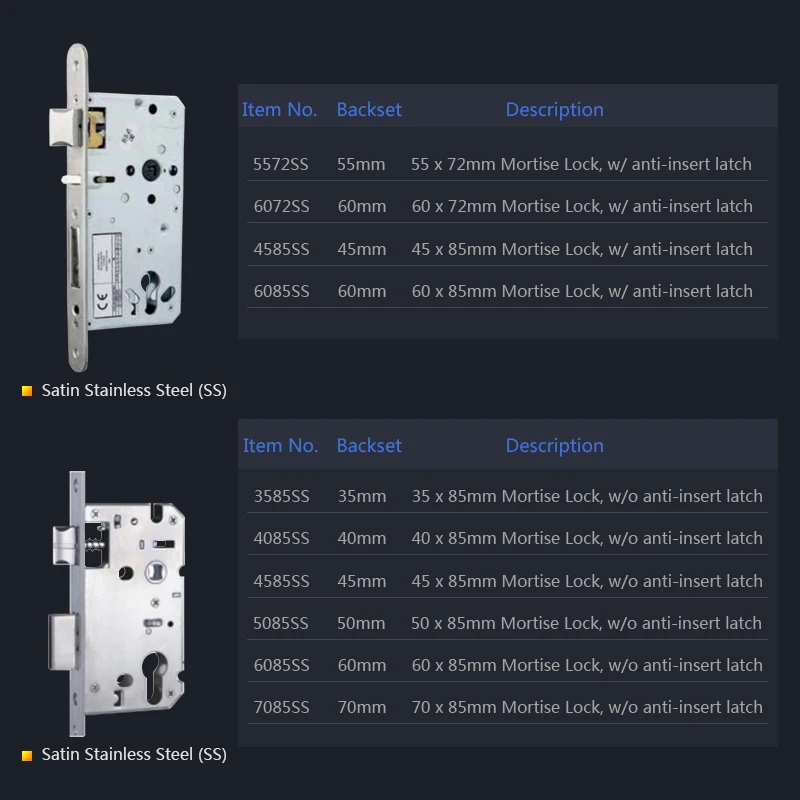 | Item No. | Backset | Description |
|---|---|---|
| 5572SS | 55mm | 55 x 72mm Mortise Lock, w/ anti-insert latch |
| 6072SS | 60mm | 60 x 72mm Mortise Lock, w/ anti-insert latch |
| 4585SS | 45mm | 45 x 85mm Mortise Lock, w/ anti-insert latch |
| 6085SS | 60mm | 60 x 85mm Mortise Lock, w/ anti-insert latch |

CE

Satin Stainless Steel (SS)

| Item No. | Backset | Description |
|---|---|---|
| 3585SS | 35mm | 35 x 85mm Mortise Lock, w/o anti-insert latch |
| 4085SS | 40mm | 40 x 85mm Mortise Lock, w/o anti-insert latch |
| 4585SS | 45mm | 45 x 85mm Mortise Lock, w/o anti-insert latch |
| 5085SS | 50mm | 50 x 85mm Mortise Lock, w/o anti-insert latch |
| 6085SS | 60mm | 60 x 85mm Mortise Lock, w/o anti-insert latch |
| 7085SS | 70mm | 70 x 85mm Mortise Lock, w/o anti-insert latch |

Satin Stainless Steel (SS)