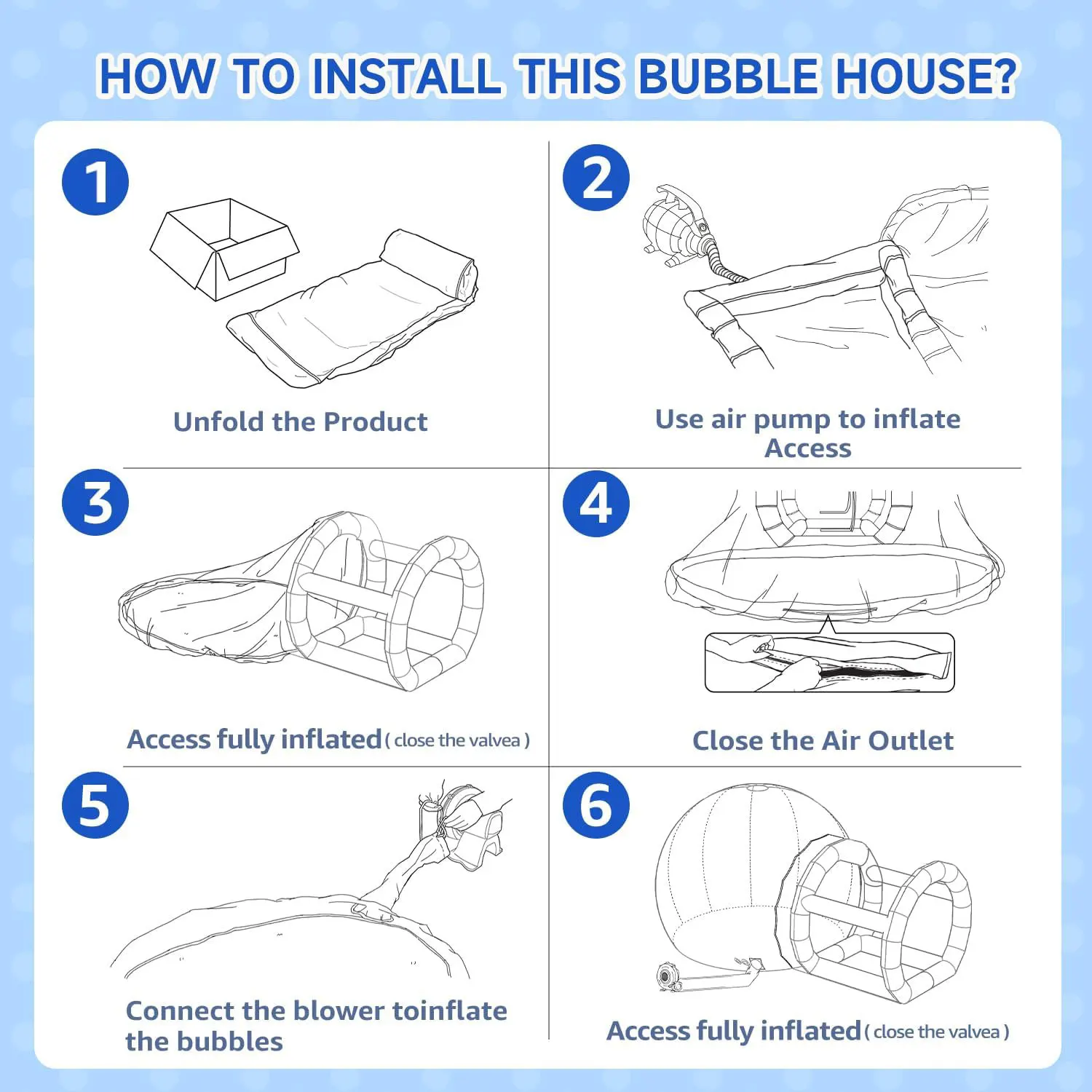 HOW TO INSTALL THIS BUBBLE HOUSE?

1

Unfold the Product

2

Use air pump to inflate Access

3

Access fully inflated ( close the valvea )

4

Close the Air Outlet

5

Connect the blower toinflate the bubbles

6

Access fully inflated ( close the valvea )