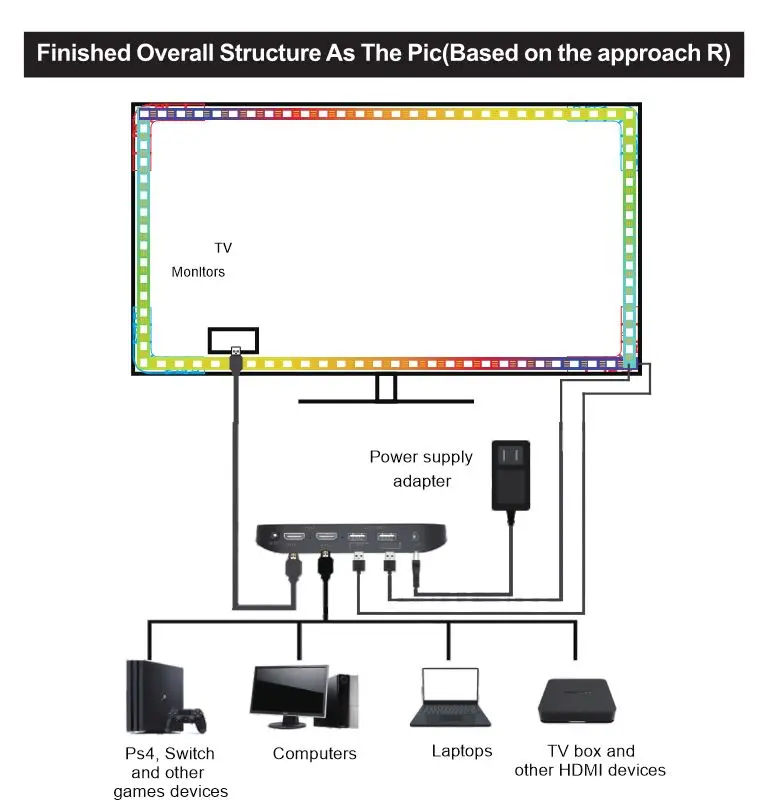 Finished Overall Structure As The Pic(Based on the approach R)

TV

Monitors

Power supply adapter

Ps4, Switch and other games devices

Computers

Laptops

TV box and other HDMI devices