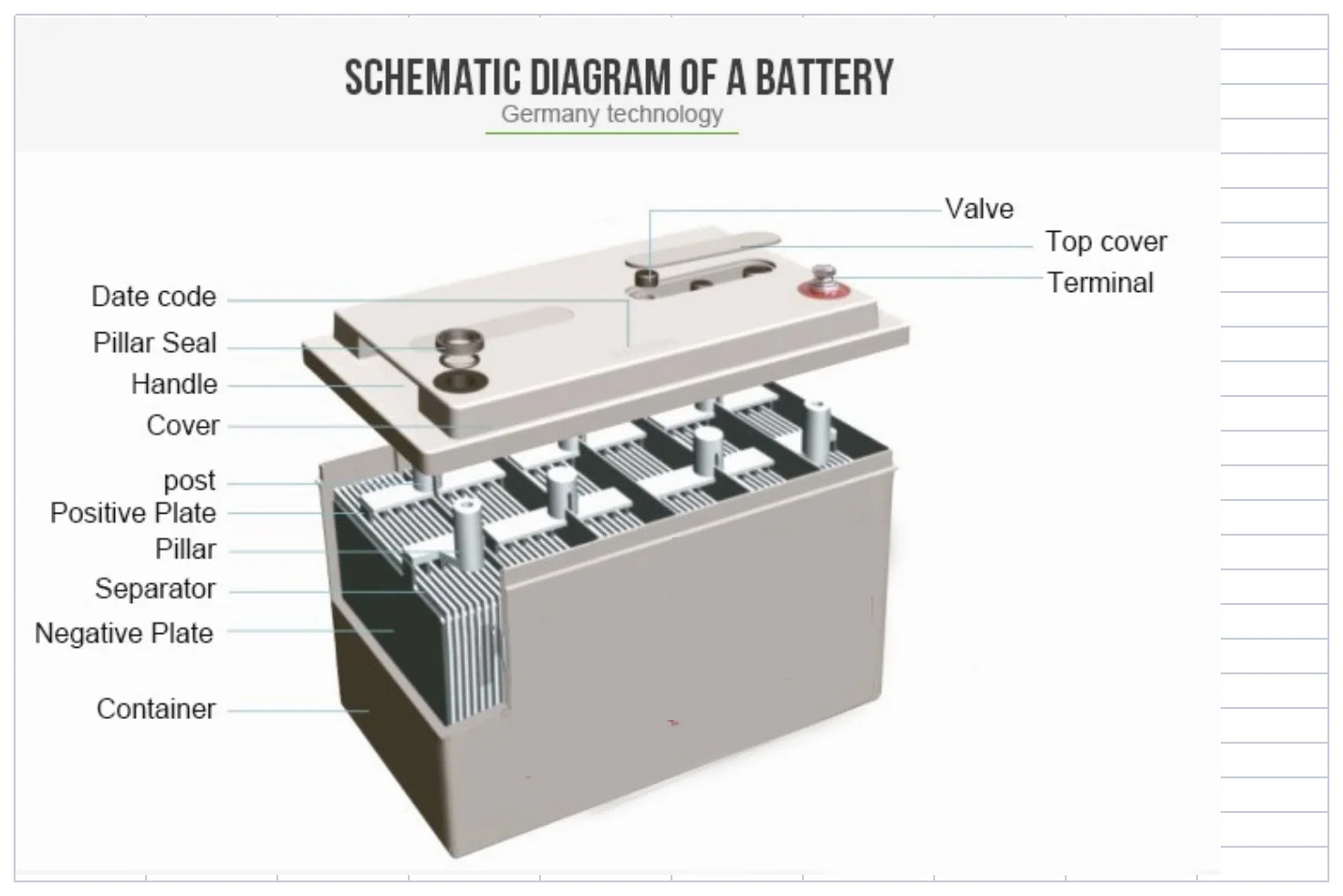 SCHEMATIC DIAGRAM OF A BATTERY
Germany technology

Valve
Top cover
Terminal
Date code
Pillar Seal
Handle
Cover
post
Positive Plate
Pillar
Separator
Negative Plate
Container