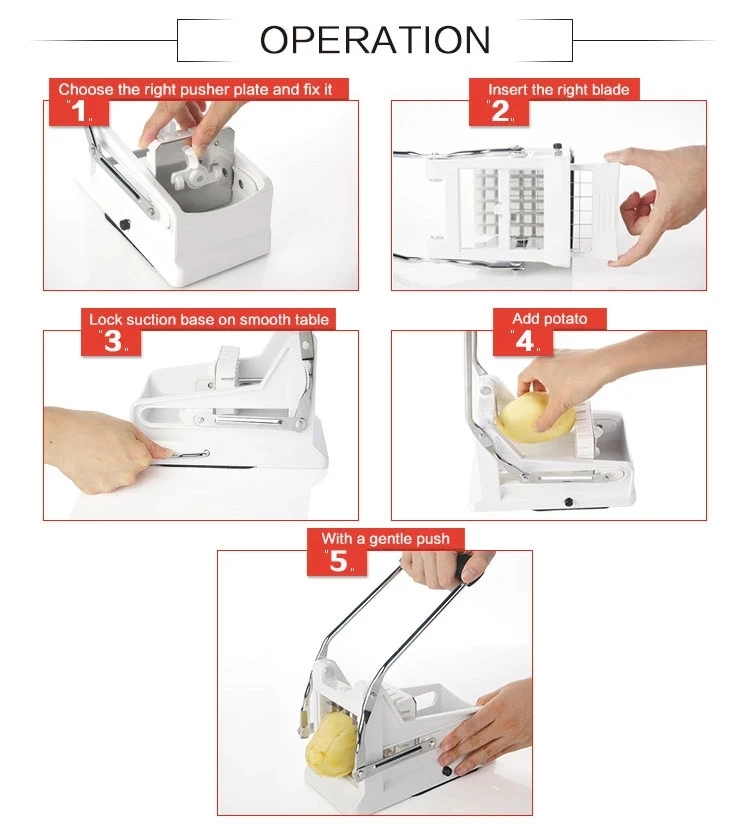 OPERATION

Choose the right pusher plate and fix it

"1"

Insert the right blade

"2"

Lock suction base on smooth table

"3"

Add potato

"4"

With a gentle push

"5"