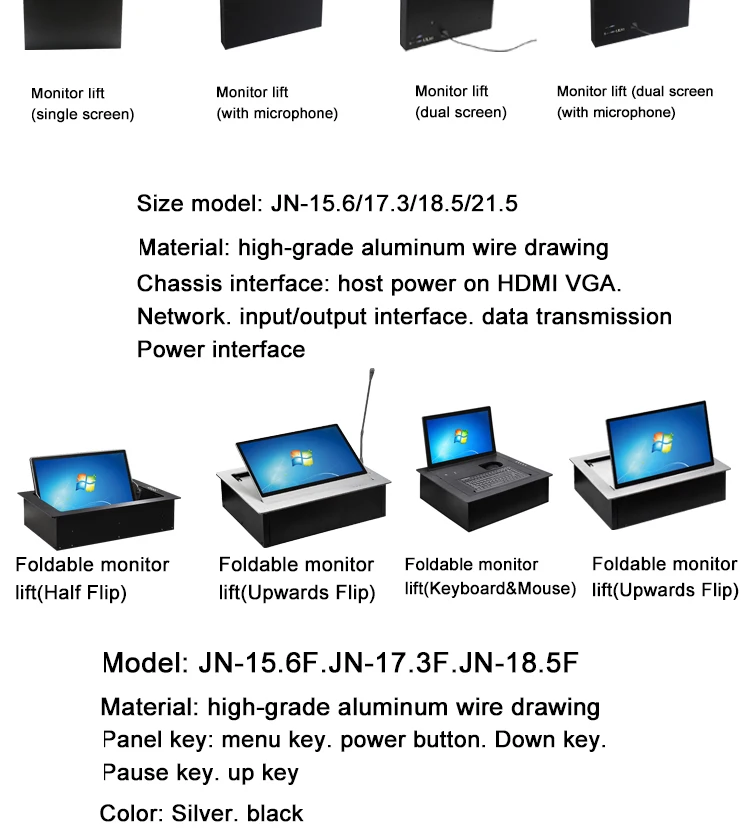 Monitor lift (single screen)

Monitor lift (with microphone)

Monitor lift (dual screen)

Monitor lift (dual screen (with microphone)

Size model: JN-15.6/17.3/18.5/21.5

Material: high-grade aluminum wire drawing
Chassis interface: host power on HDMI VGA.
Network. input/output interface. data transmission
Power interface

Foldable monitor lift(Half Flip)

Foldable monitor lift(Upwards Flip)

Foldable monitor lift(Keyboard&Mouse)

Foldable monitor lift(Upwards Flip)

Model: JN-15.6F.JN-17.3F.JN-18.5F

Material: high-grade aluminum wire drawing
Panel key: menu key. power button. Down key.
Pause key. up key

Color: Silver. black