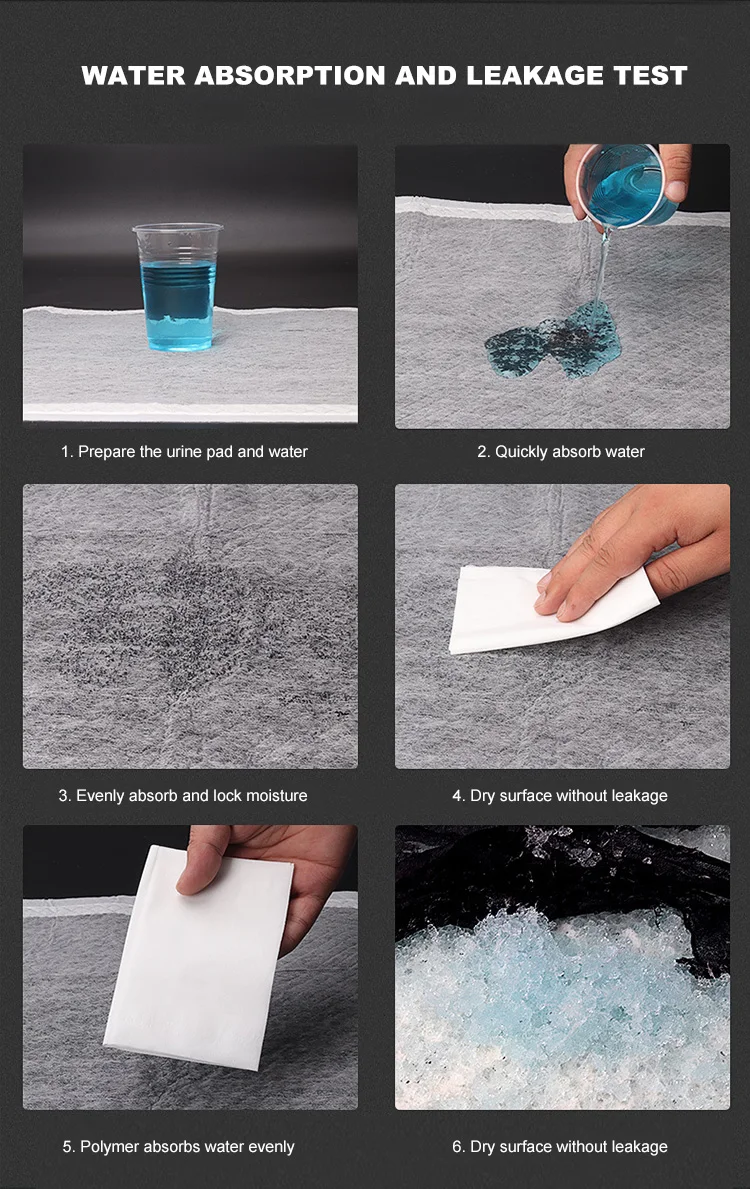 WATER ABSORPTION AND LEAKAGE TEST

1. Prepare the urine pad and water

2. Quickly absorb water

3. Evenly absorb and lock moisture

4. Dry surface without leakage

5. Polymer absorbs water evenly

6. Dry surface without leakage