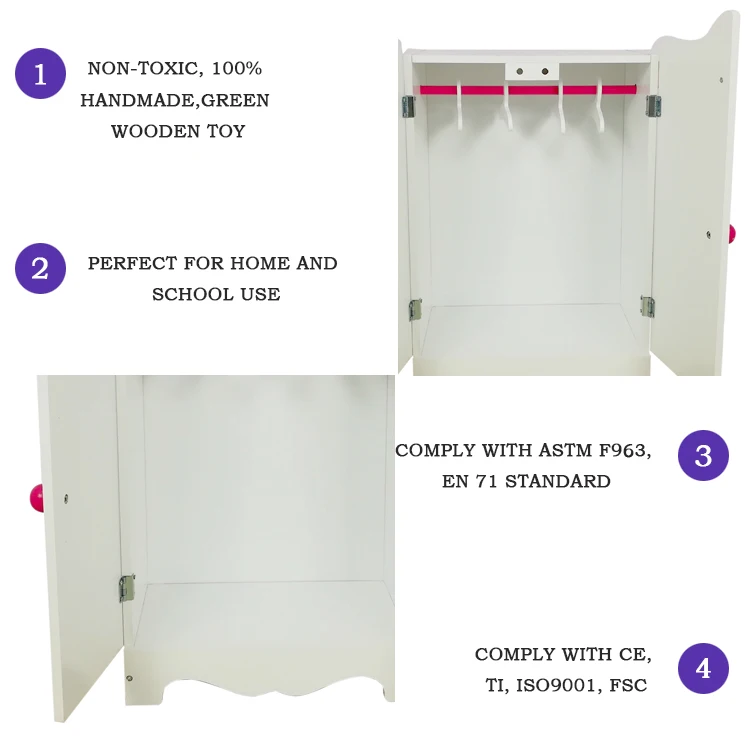 1

NON-TOXIC, 100% HANDMADE,GREEN WOODEN TOY

2

PERFECT FOR HOME AND SCHOOL USE

COMPLY WITH ASTM F963, EN 71 STANDARD

3

COMPLY WITH CE, TI, ISO9001, FSC

4