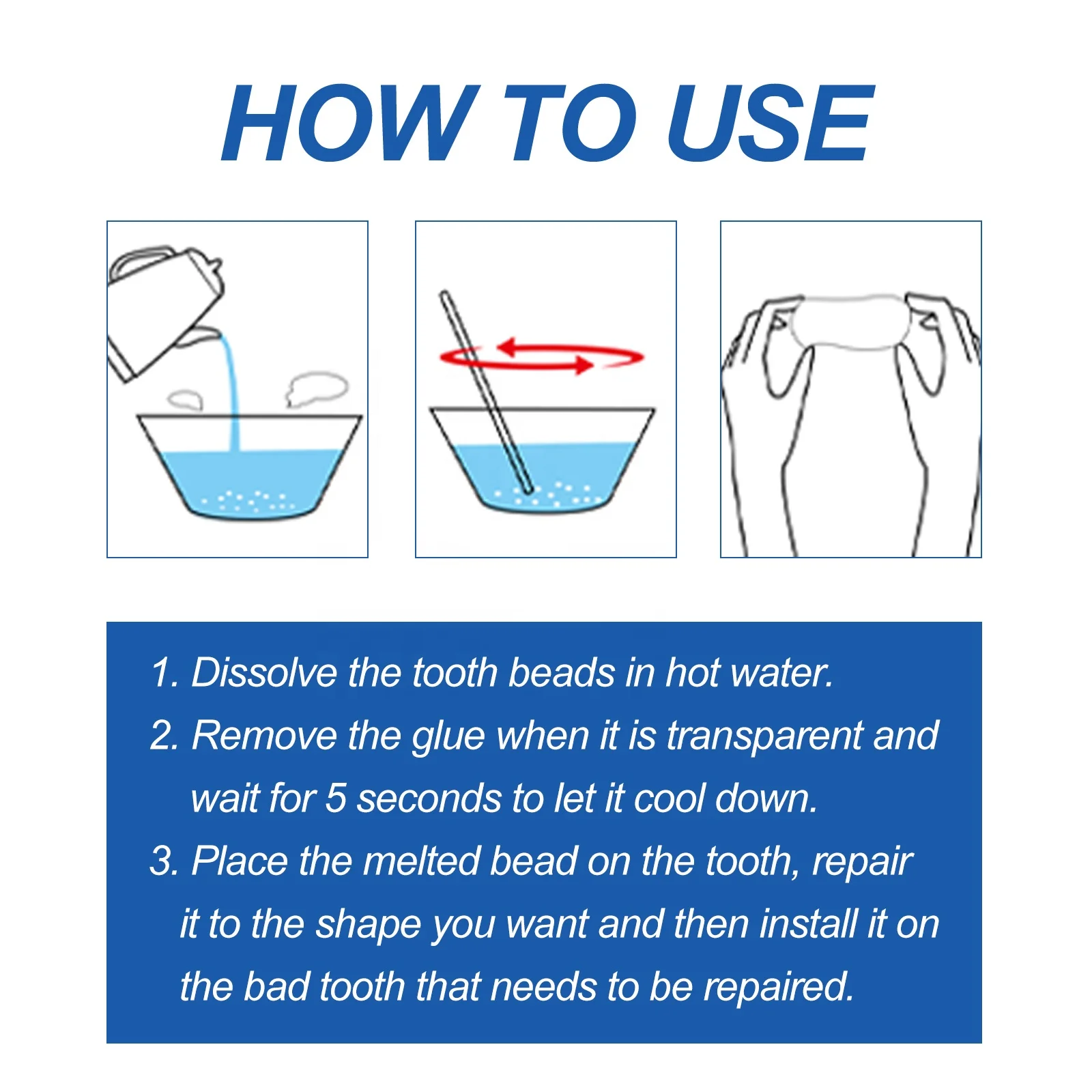 HOW TO USE

1. Dissolve the tooth beads in hot water.

2. Remove the glue when it is transparent and wait for 5 seconds to let it cool down.

3. Place the melted bead on the tooth, repair it to the shape you want and then install it on the bad tooth that needs to be repaired.