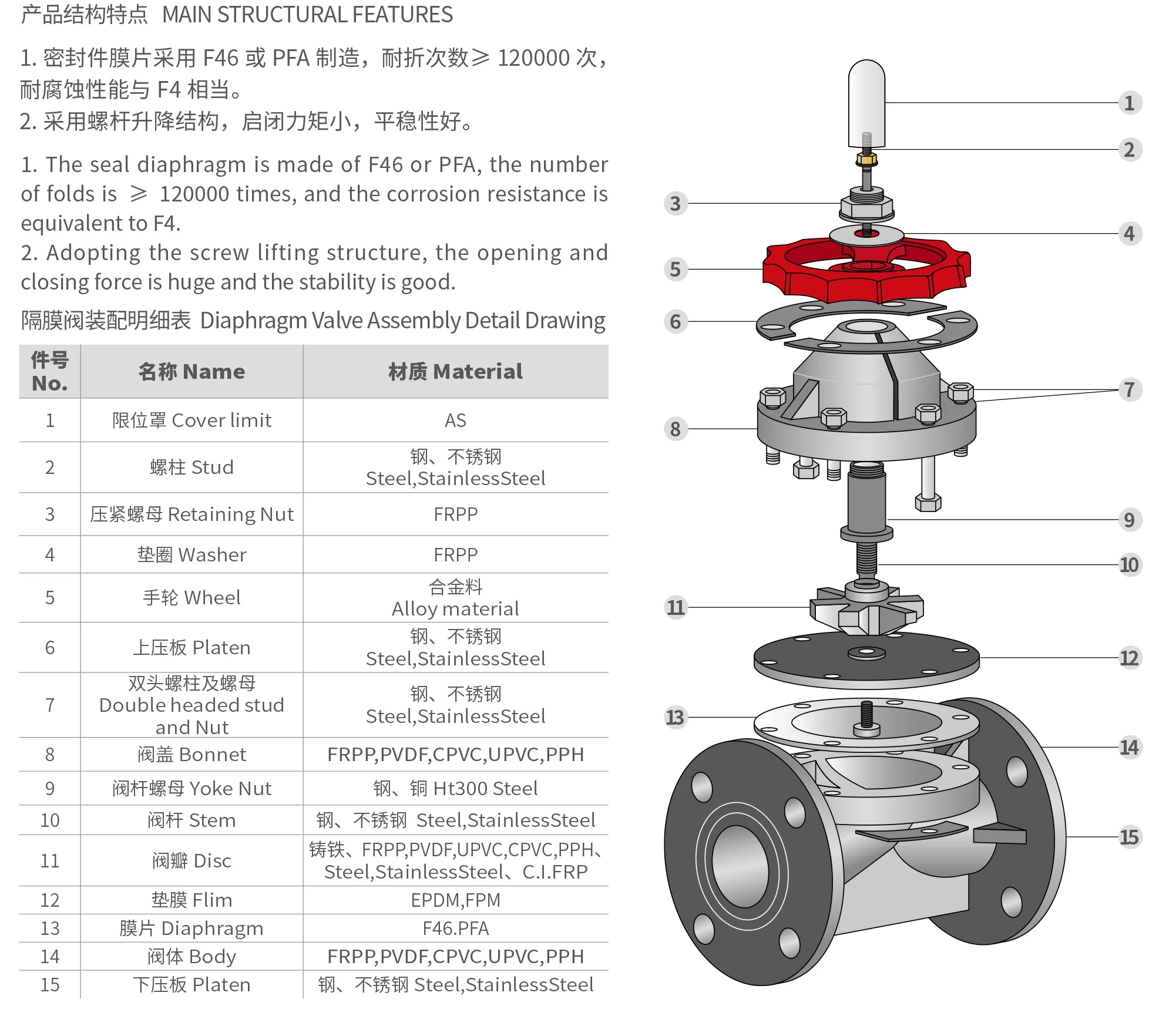 产品结构特点 MAIN STRUCTURAL FEATURES

1. 密封件膜片采用 F46 或 PFA 制造，耐折次数≥ 120000 次，耐腐蚀性能与 F4 相当。
2. 采用螺杆升降结构，启闭力矩小，平稳性好。

1. The seal diaphragm is made of F46 or PFA, the number of folds is ≥ 120000 times, and the corrosion resistance is equivalent to F4.
2. Adopting the screw lifting structure, the opening and closing force is huge and the stability is good.

隔膜阀装配明细表 Diaphragm Valve Assembly Detail Drawing

| 件号 No. | 名称 Name | 材质 Material |
|---|---|---|
| 1 | 限位罩 Cover limit | AS |
| 2 | 螺柱 Stud | 钢、不锈钢 Steel,StainlessSteel |
| 3 | 压紧螺母 Retaining Nut | FRPP |
| 4 | 垫圈 Washer | FRPP |
| 5 | 手轮 Wheel | 合金料 Alloy material |
| 6 | 上压板 Platen | 钢、不锈钢 Steel,StainlessSteel |
| 7 | 双头螺柱及螺母 Double headed stud and Nut | 钢、不锈钢 Steel,StainlessSteel |
| 8 | 阀盖 Bonnet | FRPP,PVDF,CPVC,UPVC,PPH |
| 9 | 阀杆螺母 Yoke Nut | 钢、铜 Ht300 Steel |
| 10 | 阀杆 Stem | 钢、不锈钢 Steel,StainlessSteel |
| 11 | 阀瓣 Disc | 铸铁、FRPP,PVDF,UPVC,CPVC,PPH、Steel,StainlessSteel、C.I.FRP |
| 12 | 垫膜 Flim | EPDM,FPM |
| 13 | 膜片 Diaphragm | F46.PFA |
| 14 | 阀体 Body | FRPP,PVDF,CPVC,UPVC,PPH |
| 15 | 下压板 Platen | 钢、不锈钢 Steel,StainlessSteel |

1
2
3
4
5
6
7
8
9
10
11
12
13
14
15