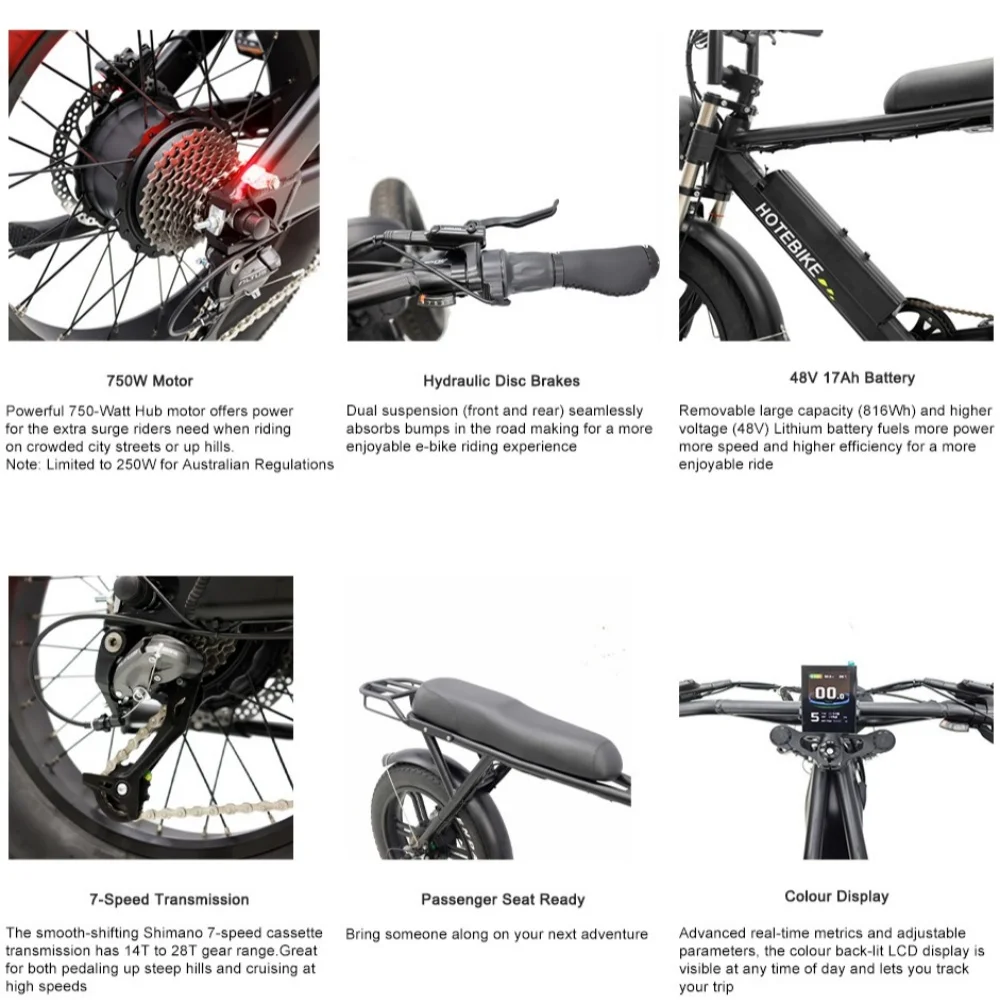 HOTEBIKE

750W Motor

Powerful 750-Watt Hub motor offers power for the extra surge riders need when riding on crowded city streets or up hills.
Note: Limited to 250W for Australian Regulations

Hydraulic Disc Brakes

Dual suspension (front and rear) seamlessly absorbs bumps in the road making for a more enjoyable e-bike riding experience

48V 17Ah Battery

Removable large capacity (816Wh) and higher voltage (48V) Lithium battery fuels more power more speed and higher efficiency for a more enjoyable ride

00.0

5

7-Speed Transmission

The smooth-shifting Shimano 7-speed cassette transmission has 14T to 28T gear range.Great for both pedaling up steep hills and cruising at high speeds

Passenger Seat Ready

Bring someone along on your next adventure

Colour Display

Advanced real-time metrics and adjustable parameters, the colour back-lit LCD display is visible at any time of day and lets you track your trip