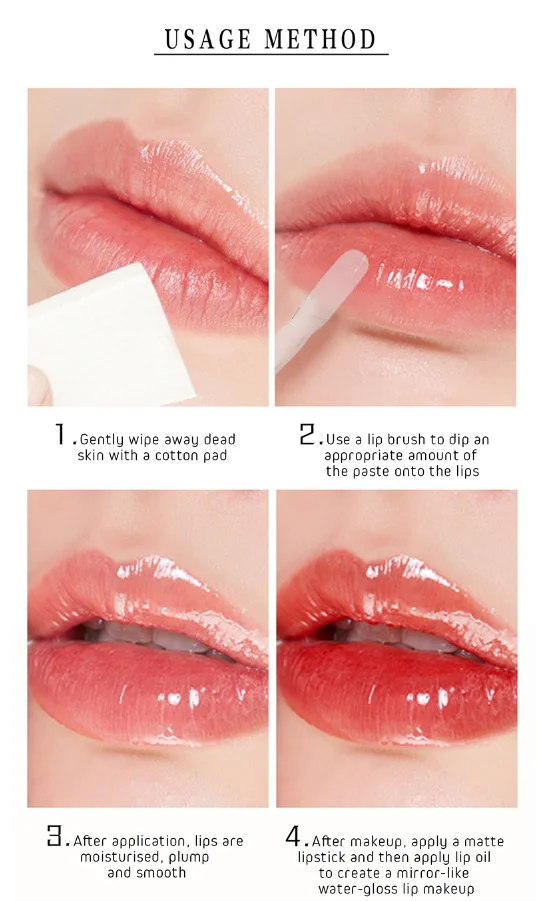 USAGE METHOD

1. Gently wipe away dead skin with a cotton pad

2. Use a lip brush to dip an appropriate amount of the paste onto the lips

3. After application, lips are moisturised, plump and smooth

4. After makeup, apply a matte lipstick and then apply lip oil to create a mirror-like water-gloss lip makeup