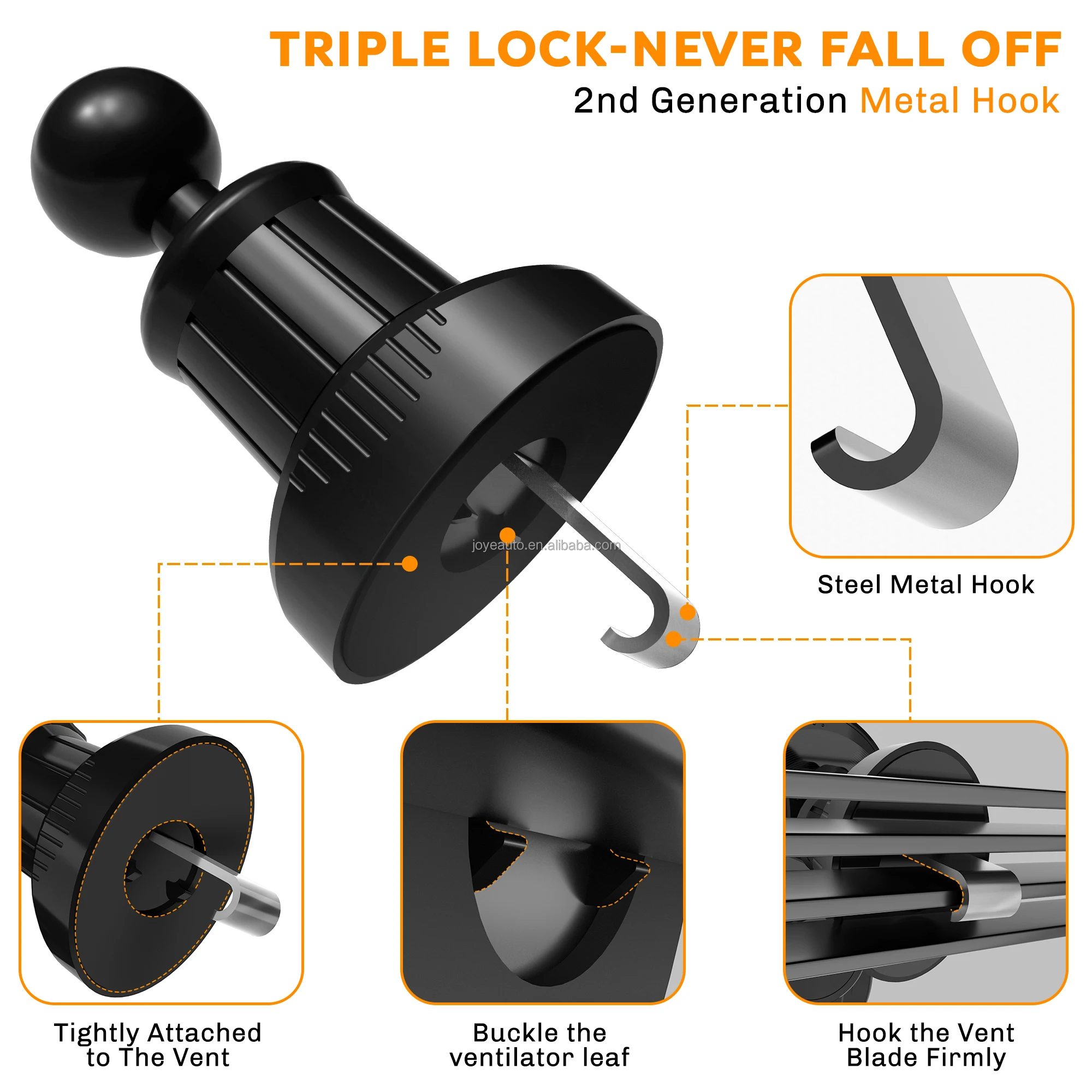 TRIPLE LOCK-NEVER FALL OFF

2nd Generation Metal Hook

joyeauto.en.alibaba.com

Steel Metal Hook

Tightly Attached to The Vent

Buckle the ventilator leaf

Hook the Vent Blade Firmly