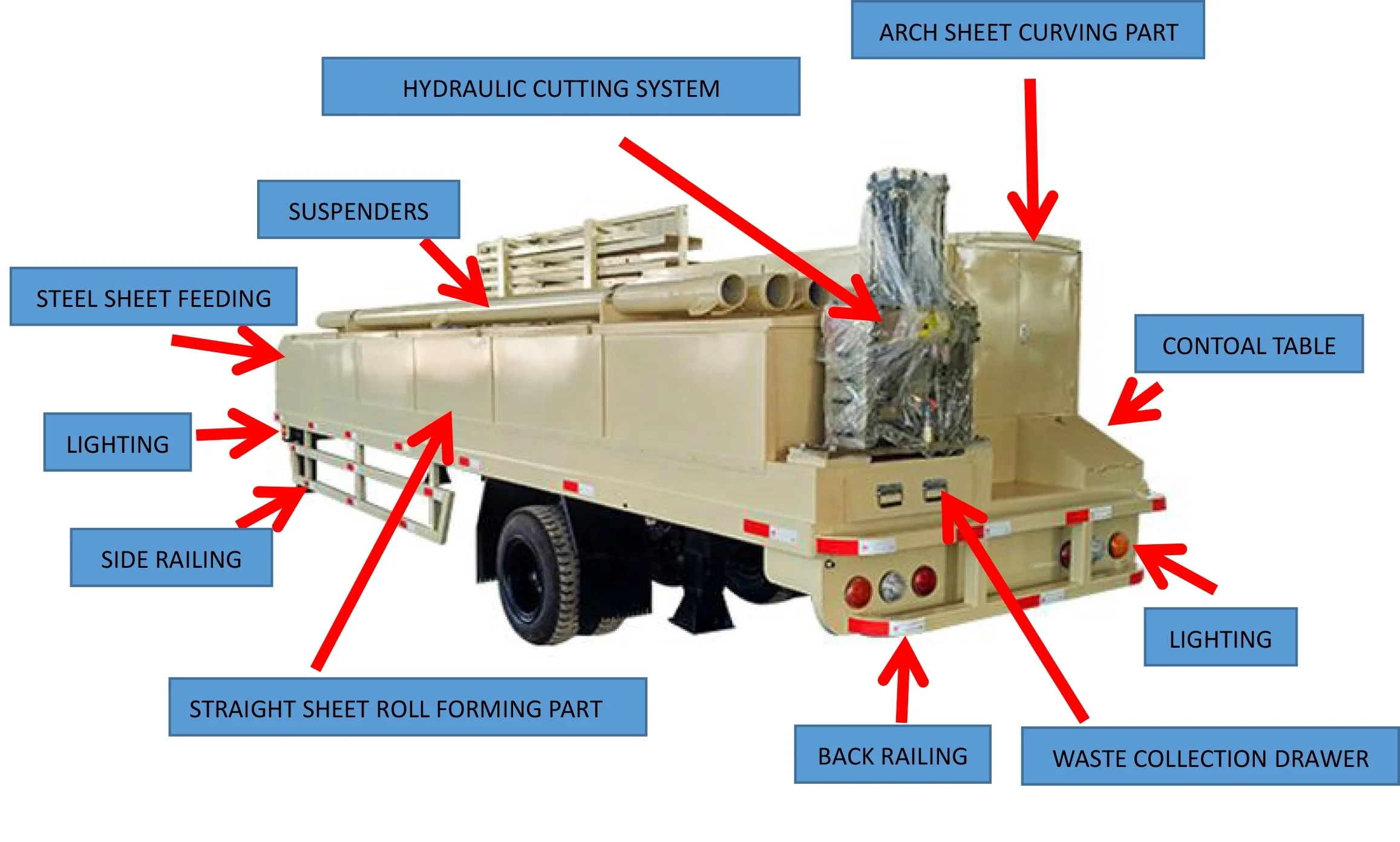 ARCH SHEET CURVING PART

HYDRAULIC CUTTING SYSTEM

SUSPENDERS

STEEL SHEET FEEDING

CONTOAL TABLE

LIGHTING

SIDE RAILING

LIGHTING

STRAIGHT SHEET ROLL FORMING PART

BACK RAILING

WASTE COLLECTION DRAWER