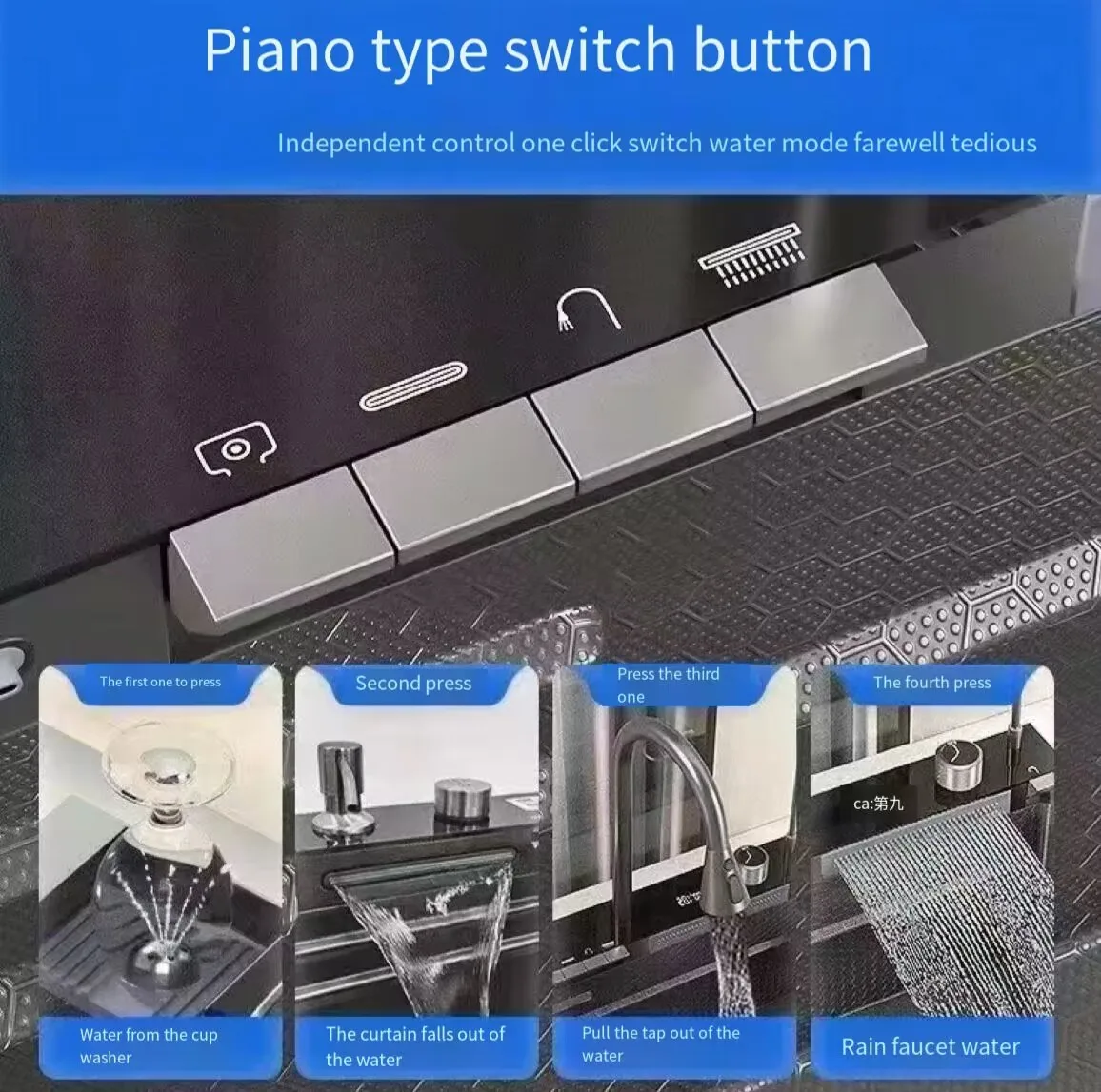 Piano type switch button

Independent control one click switch water mode farewell tedious

The first one to press

Water from the cup washer

Second press

The curtain falls out of the water

Press the third one

Pull the tap out of the water

The fourth press

ca:第九

Rain faucet water