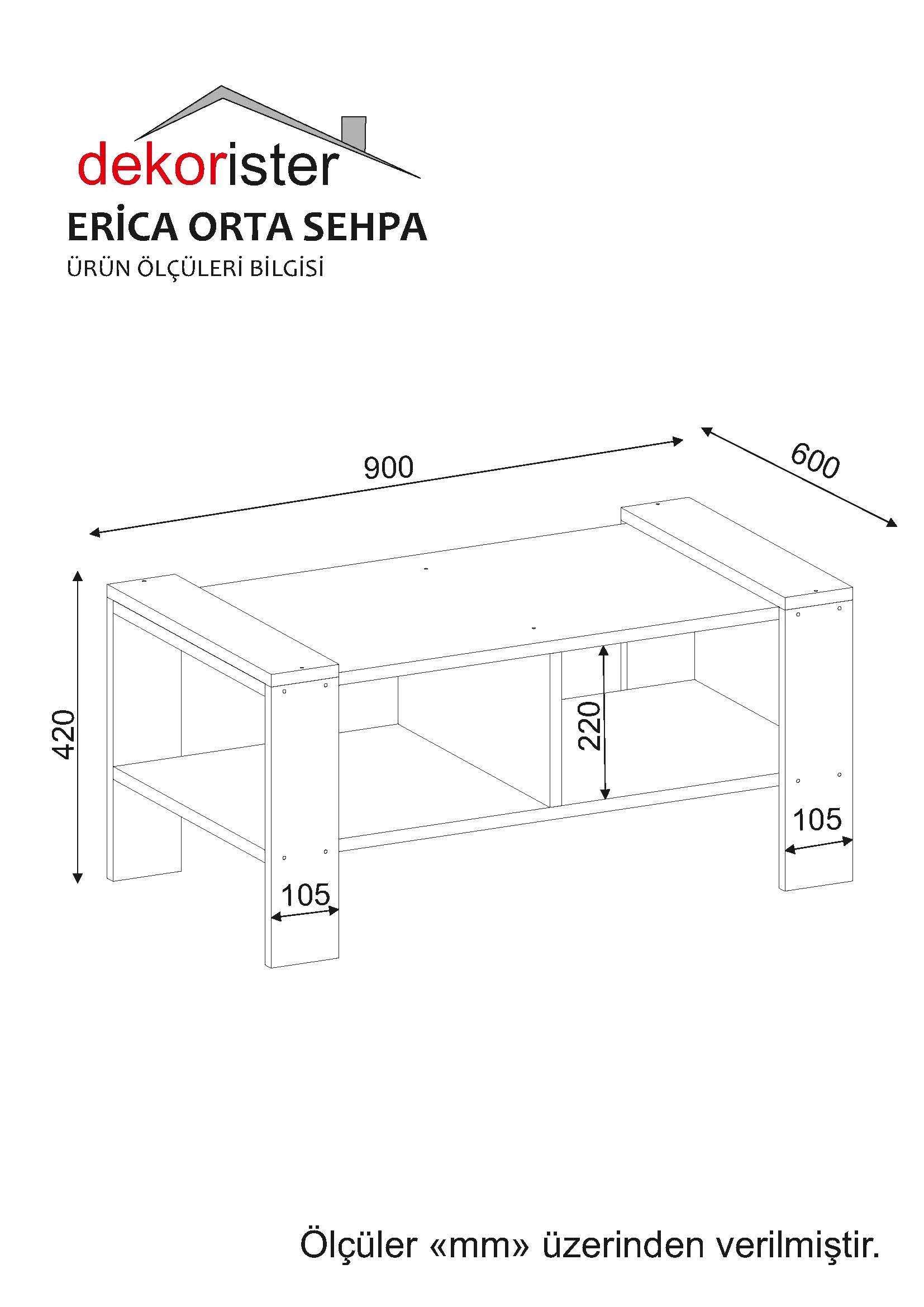 dekorister

ERİCA ORTA SEHPA

ÜRÜN ÖLÇÜLERİ BİLGİSİ

900

600

420

220

105

105

Ölçüler «mm» üzerinden verilmiştir.