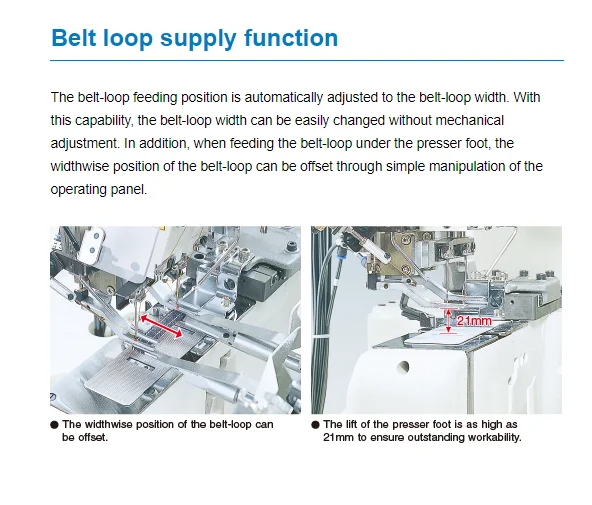 Belt loop supply function

The belt-loop feeding position is automatically adjusted to the belt-loop width. With this capability, the belt-loop width can be easily changed without mechanical adjustment. In addition, when feeding the belt-loop under the presser foot, the widthwise position of the belt-loop can be offset through simple manipulation of the operating panel.

21mm

● The widthwise position of the belt-loop can be offset.

● The lift of the presser foot is as high as 21mm to ensure outstanding workability.