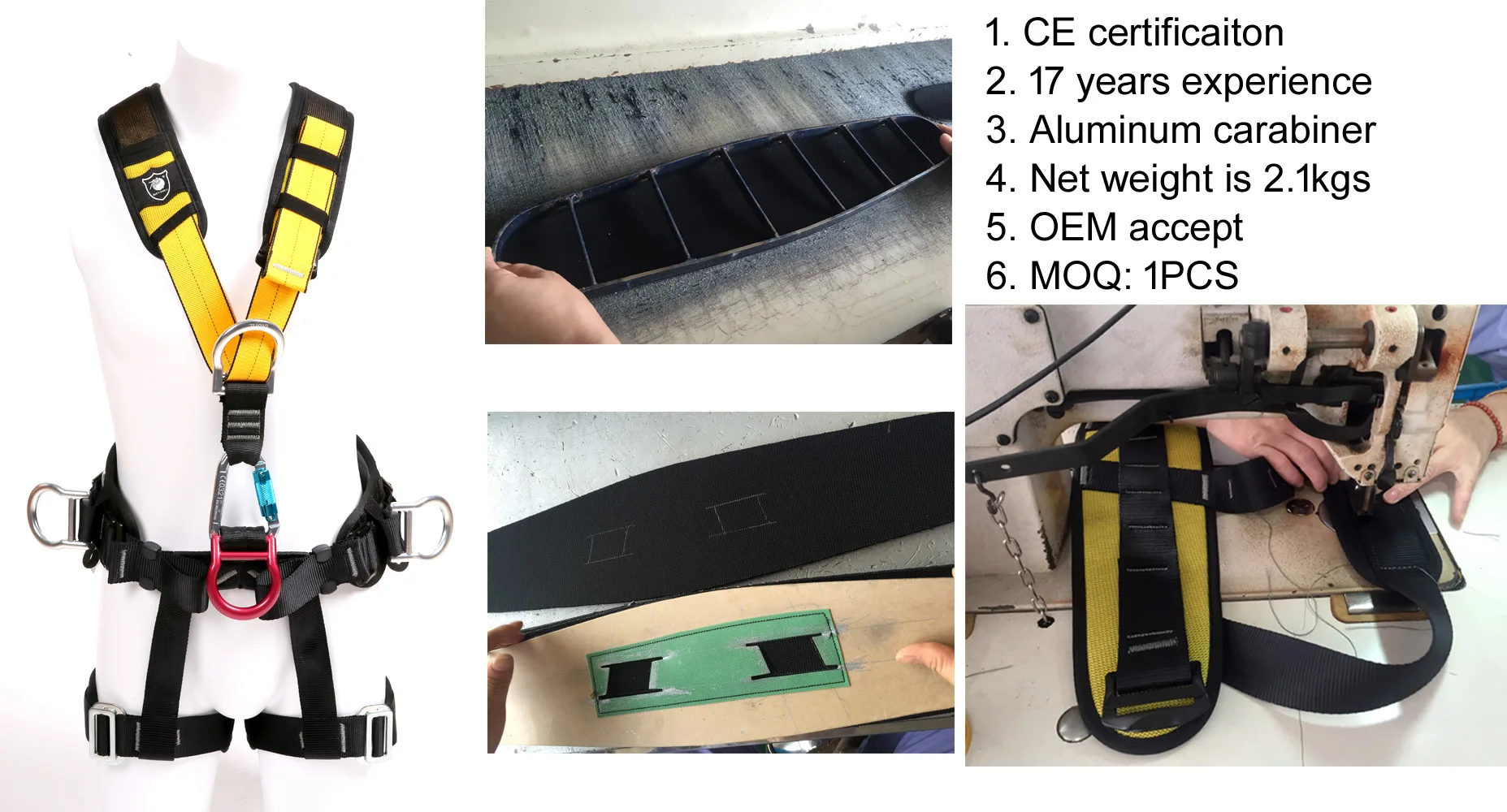 1. CE certificaiton
2. 17 years experience
3. Aluminum carabiner
4. Net weight is 2.1kgs
5. OEM accept
6. MOQ: 1PCS