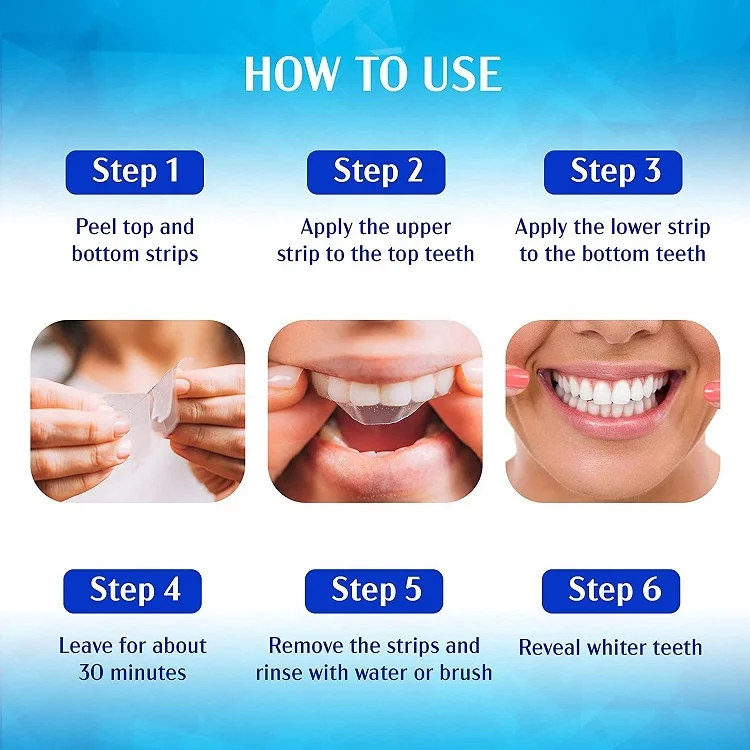 HOW TO USE

Step 1

Peel top and bottom strips

Step 2

Apply the upper strip to the top teeth

Step 3

Apply the lower strip to the bottom teeth

Step 4

Leave for about 30 minutes

Step 5

Remove the strips and rinse with water or brush

Step 6

Reveal whiter teeth