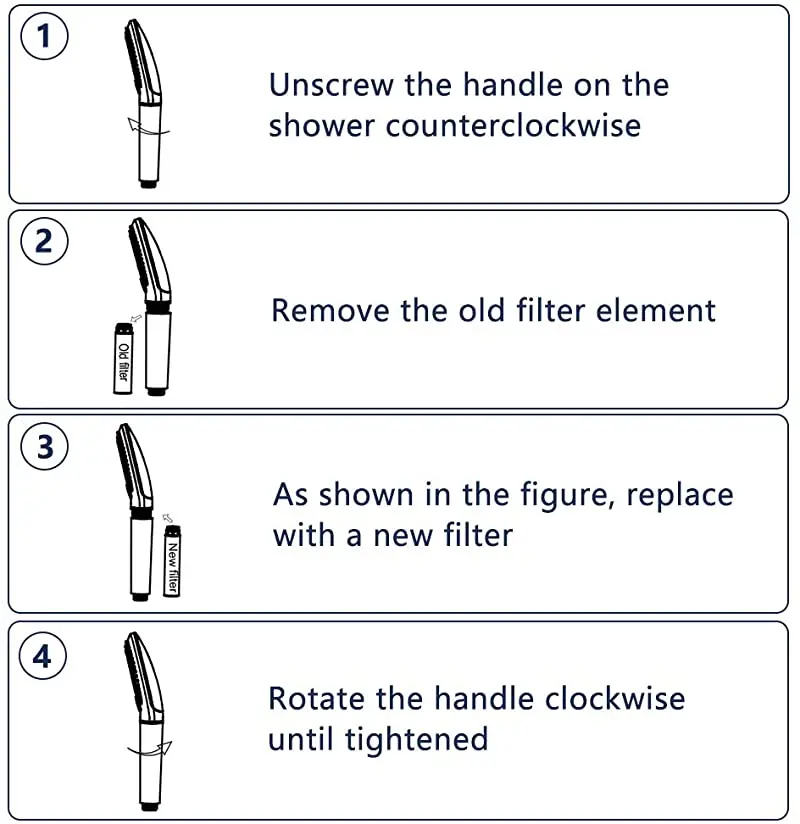 1

Unscrew the handle on the shower counterclockwise

2

Old filter

Remove the old filter element

3

New filter

As shown in the figure, replace with a new filter

4

Rotate the handle clockwise until tightened