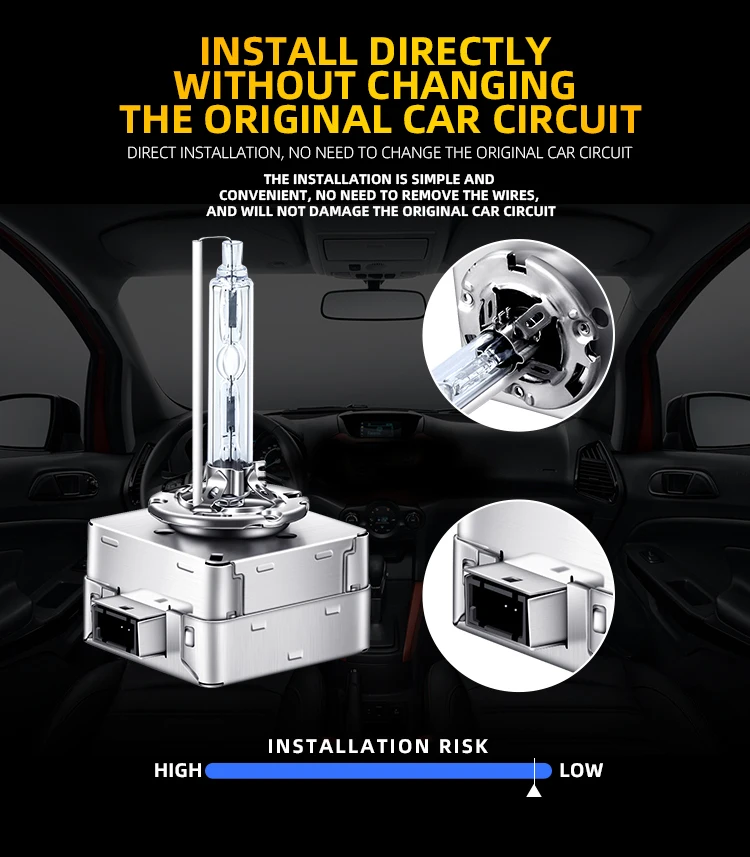 INSTALL DIRECTLY WITHOUT CHANGING THE ORIGINAL CAR CIRCUIT

DIRECT INSTALLATION, NO NEED TO CHANGE THE ORIGINAL CAR CIRCUIT

THE INSTALLATION IS SIMPLE AND CONVENIENT, NO NEED TO REMOVE THE WIRES, AND WILL NOT DAMAGE THE ORIGINAL CAR CIRCUIT

INSTALLATION RISK

HIGH

LOW