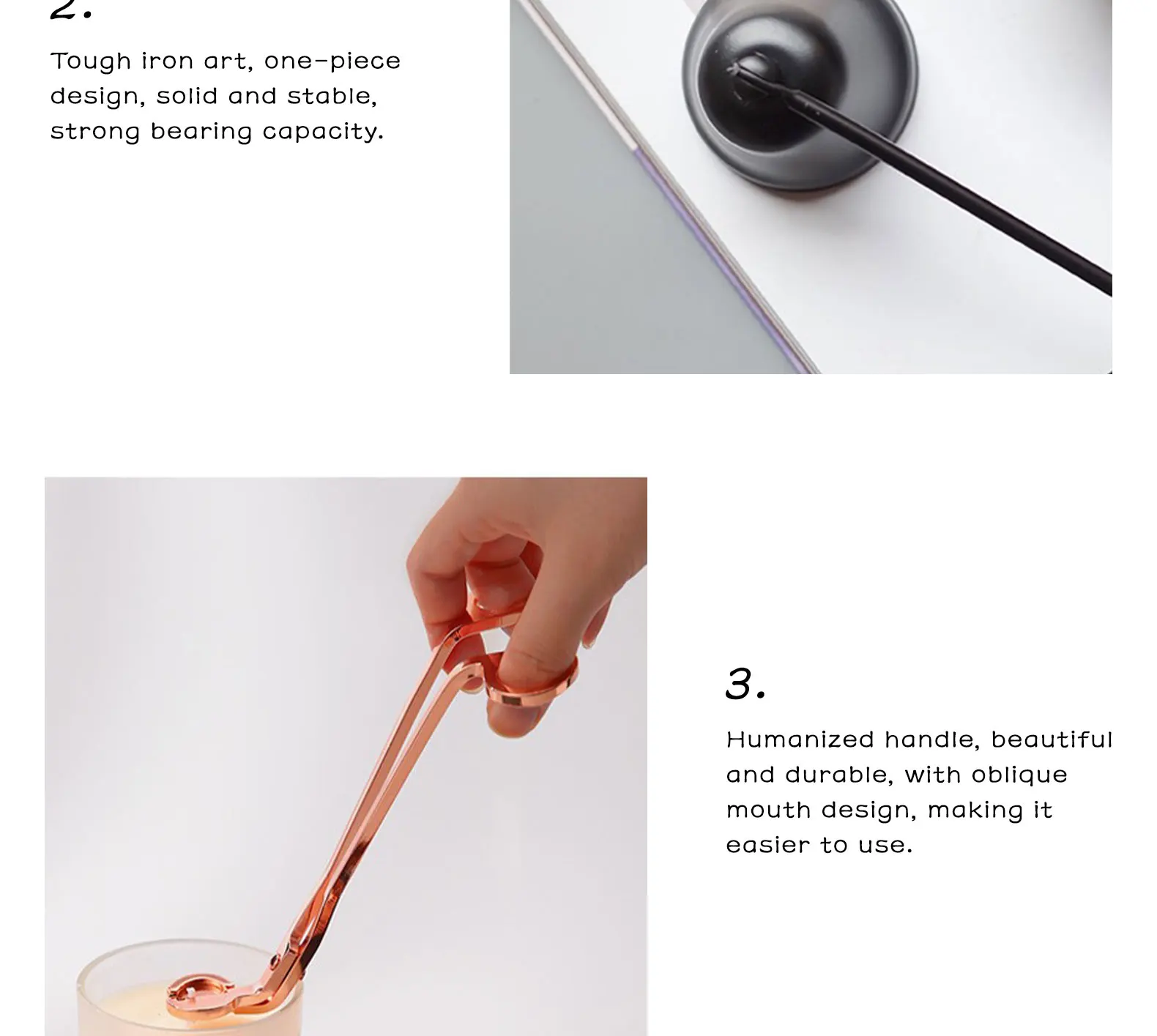 2.

Tough iron art, one-piece design, solid and stable, strong bearing capacity.

3.

Humanized handle, beautiful and durable, with oblique mouth design, making it easier to use.