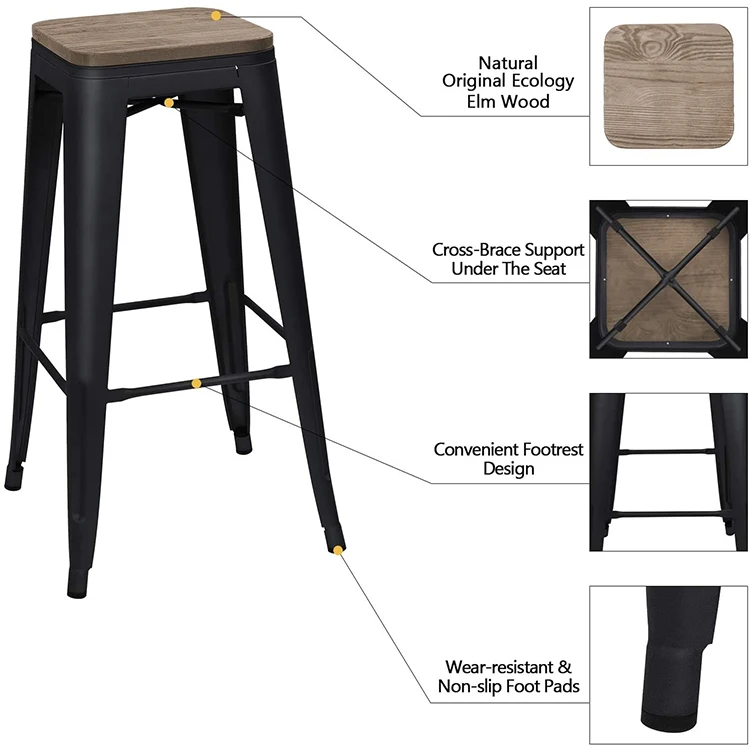 Natural Original Ecology Elm Wood

Cross-Brace Support Under The Seat

Convenient Footrest Design

Wear-resistant & Non-slip Foot Pads