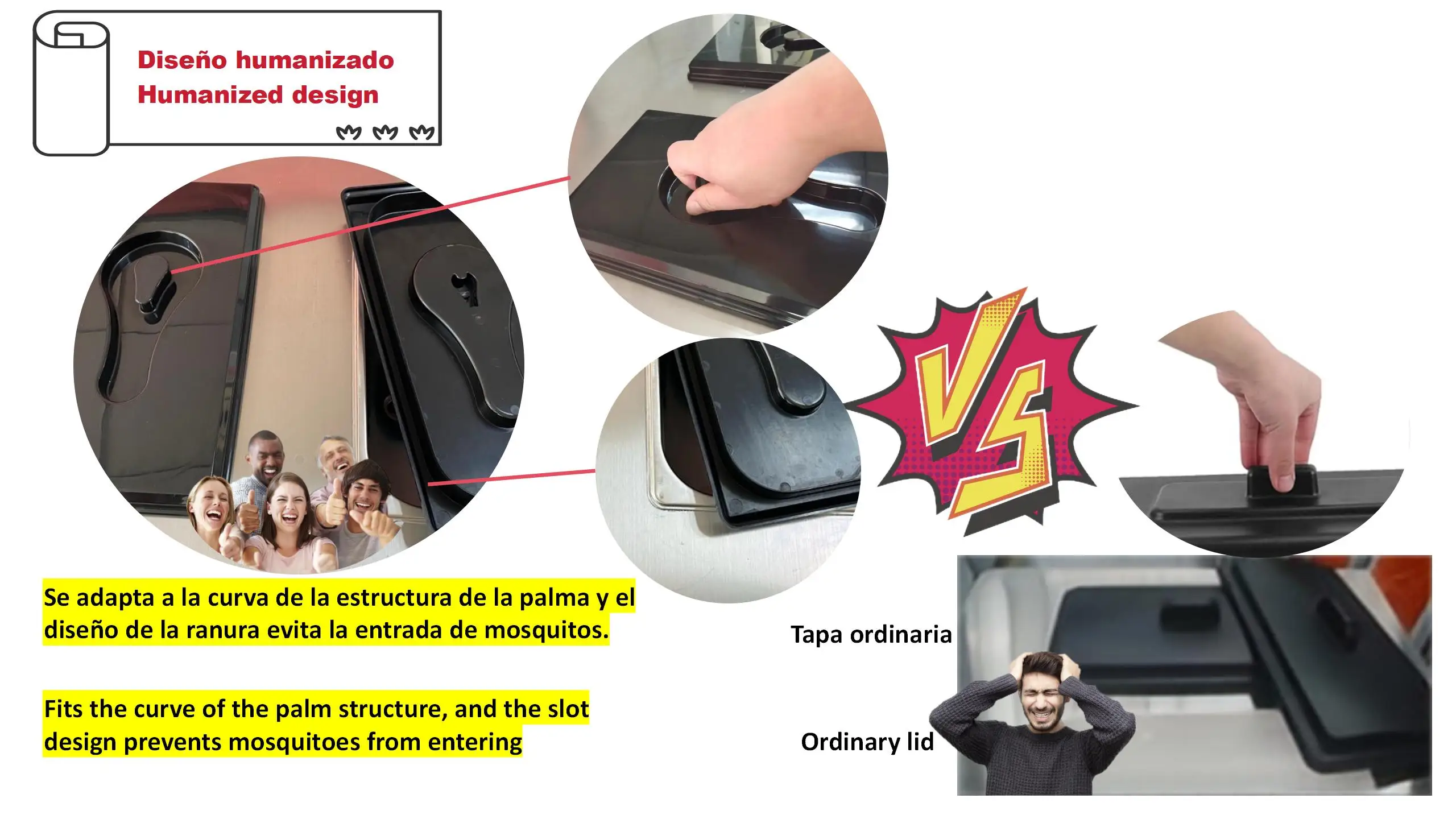 Diseño humanizado
Humanized design

VS

Se adapta a la curva de la estructura de la palma y el diseño de la ranura evita la entrada de mosquitos.

Fits the curve of the palm structure, and the slot design prevents mosquitoes from entering

Tapa ordinaria

Ordinary lid