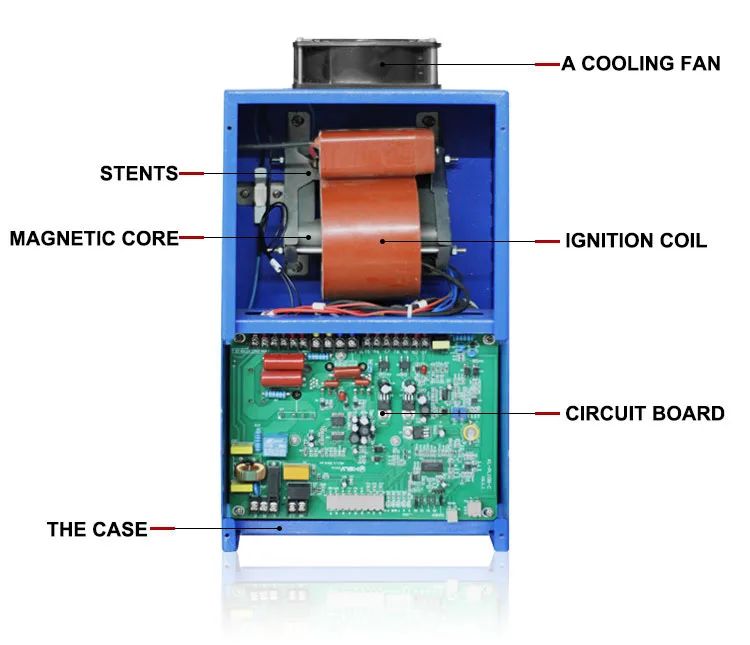 A COOLING FAN

STENTS

MAGNETIC CORE

IGNITION COIL

CIRCUIT BOARD

THE CASE