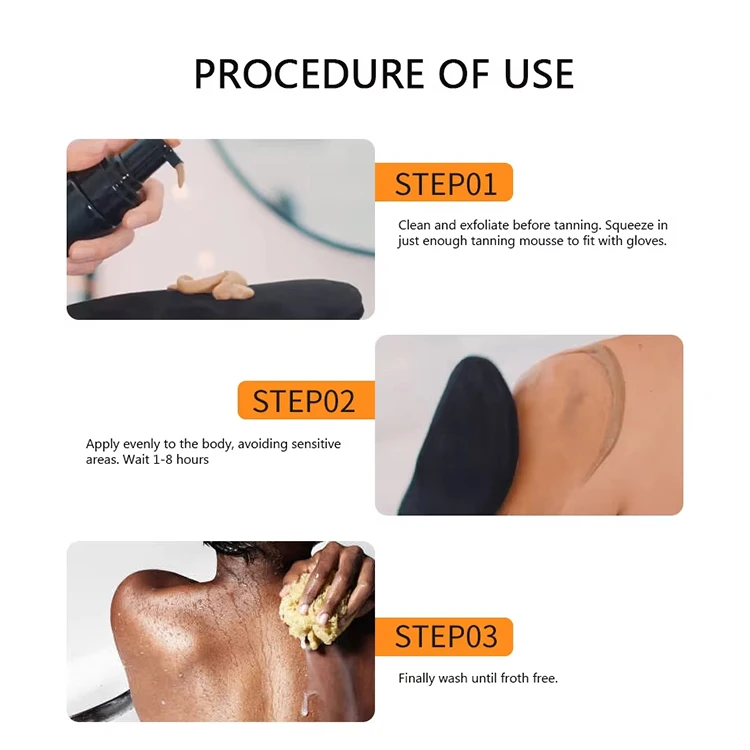 PROCEDURE OF USE

STEP01

Clean and exfoliate before tanning. Squeeze in just enough tanning mousse to fit with gloves.

STEP02

Apply evenly to the body, avoiding sensitive areas. Wait 1-8 hours

STEP03

Finally wash until froth free.