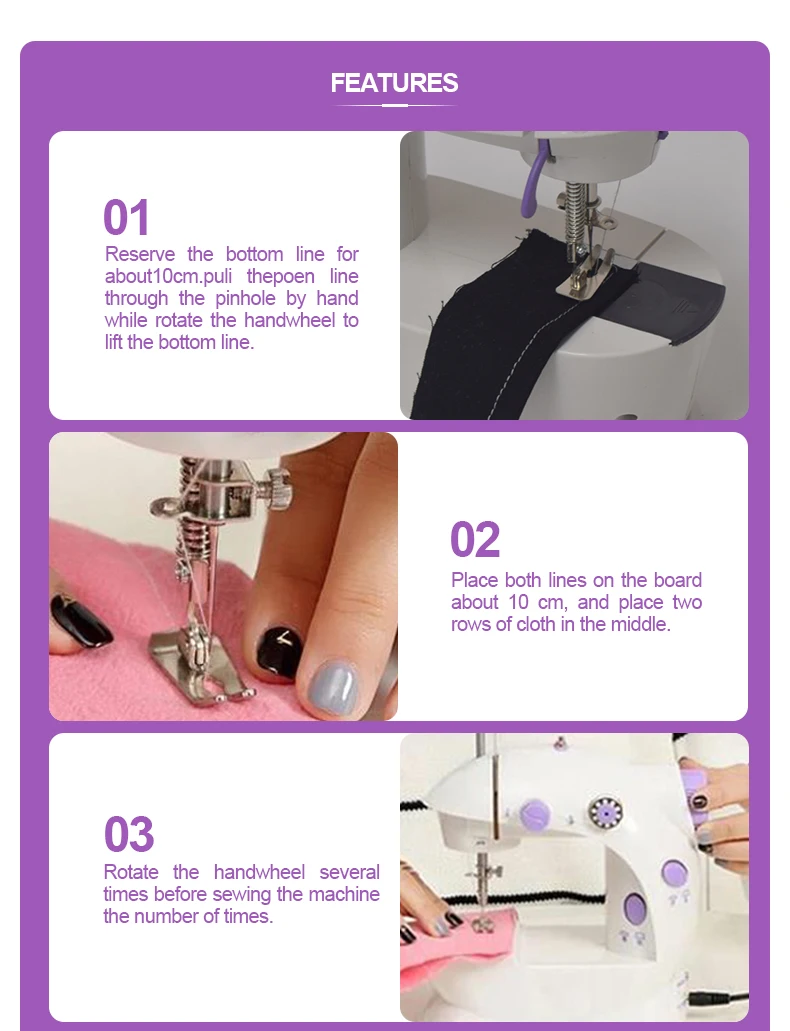 FEATURES

01
Reserve the bottom line for about10cm.puli thepoen line through the pinhole by hand while rotate the handwheel to lift the bottom line.

02
Place both lines on the board about 10 cm, and place two rows of cloth in the middle.

03
Rotate the handwheel several times before sewing the machine the number of times.