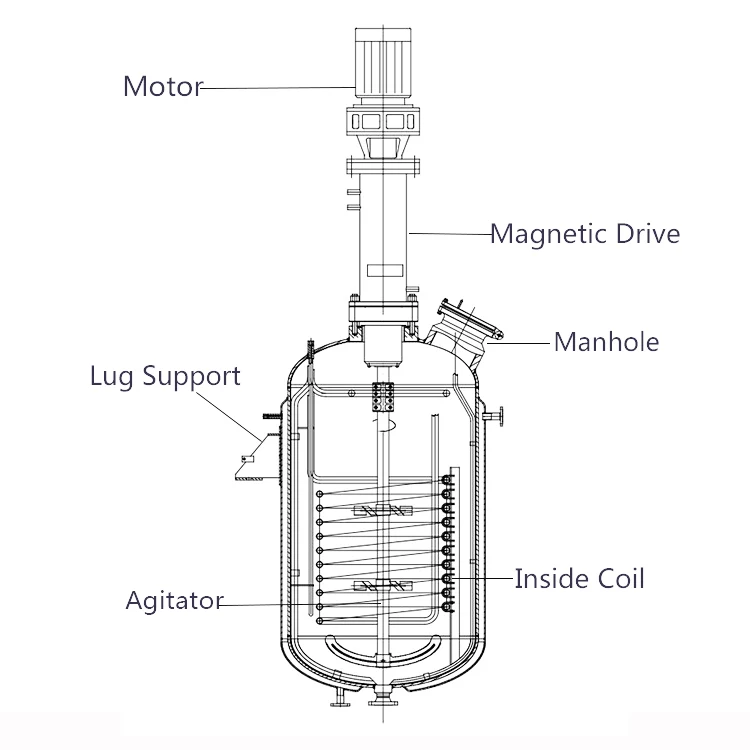 Motor
Magnetic Drive
Manhole
Lug Support
Inside Coil
Agitator