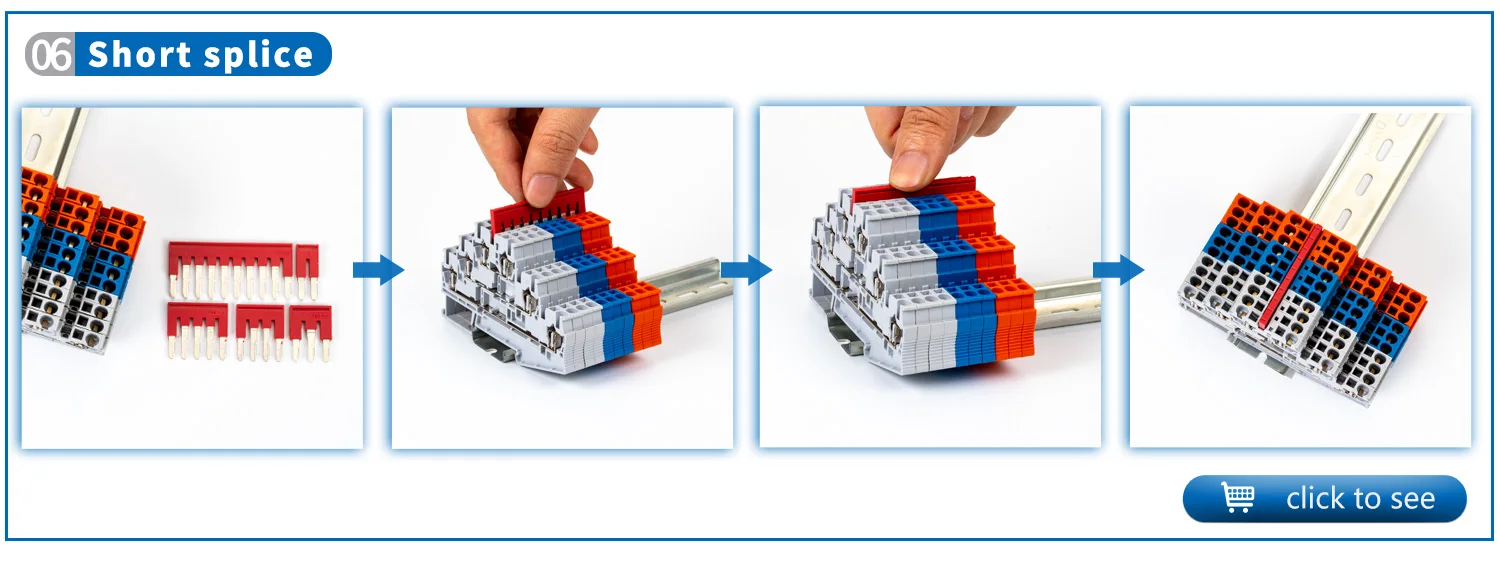 06 Short splice

click to see