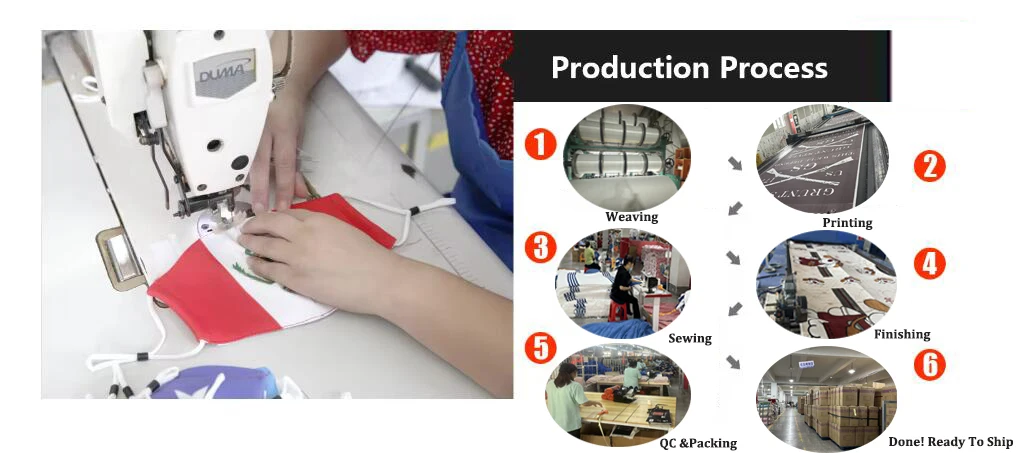 DUMA

Production Process

1
Weaving

2
Printing

3
Sewing

4
Finishing

5
QC &Packing

6
Done! Ready To Ship